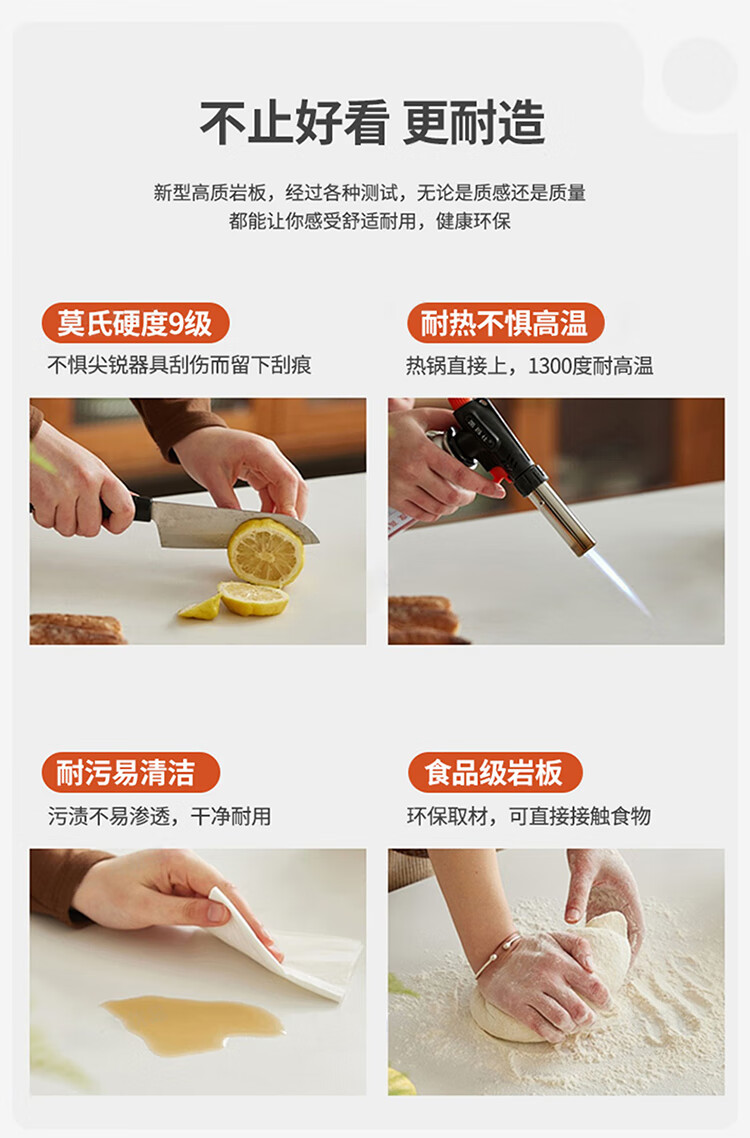 不止好看 更耐造

新型高质岩板，经过各种测试，无论是质感还是质量
都能让你感受舒适耐用，健康环保

莫氏硬度9级
不惧尖锐器具刮伤而留下刮痕

耐热不惧高温
热锅直接上，1300度耐高温

耐污易清洁
污渍不易渗透，干净耐用

食品级岩板
环保取材，可直接接触食物