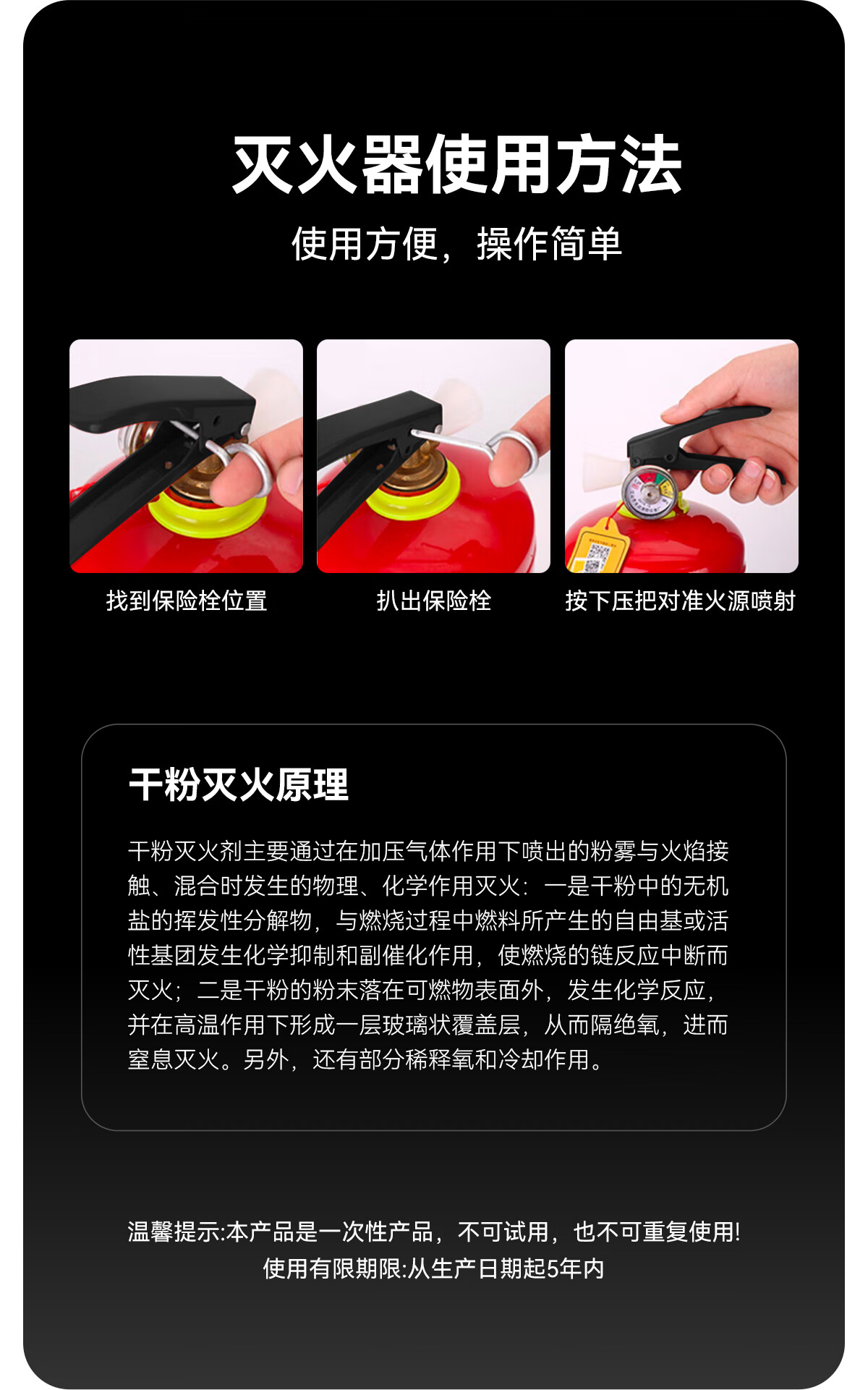 灭火器使用方法

使用方便，操作简单

找到保险栓位置

扒出保险栓

按下压把对准火源喷射

干粉灭火原理

干粉灭火剂主要通过在加压气体作用下喷出的粉雾与火焰接触、混合时发生的物理、化学作用灭火：一是干粉中的无机盐的挥发性分解物，与燃烧过程中燃料所产生的自由基或活性基团发生化学抑制和副催化作用，使燃烧的链反应中断而灭火；二是干粉的粉末落在可燃物表面外，发生化学反应，并在高温作用下形成一层玻璃状覆盖层，从而隔绝氧，进而窒息灭火。另外，还有部分稀释氧和冷却作用。

温馨提示:本产品是一次性产品，不可试用，也不可重复使用!
使用有限期限:从生产日期起5年内