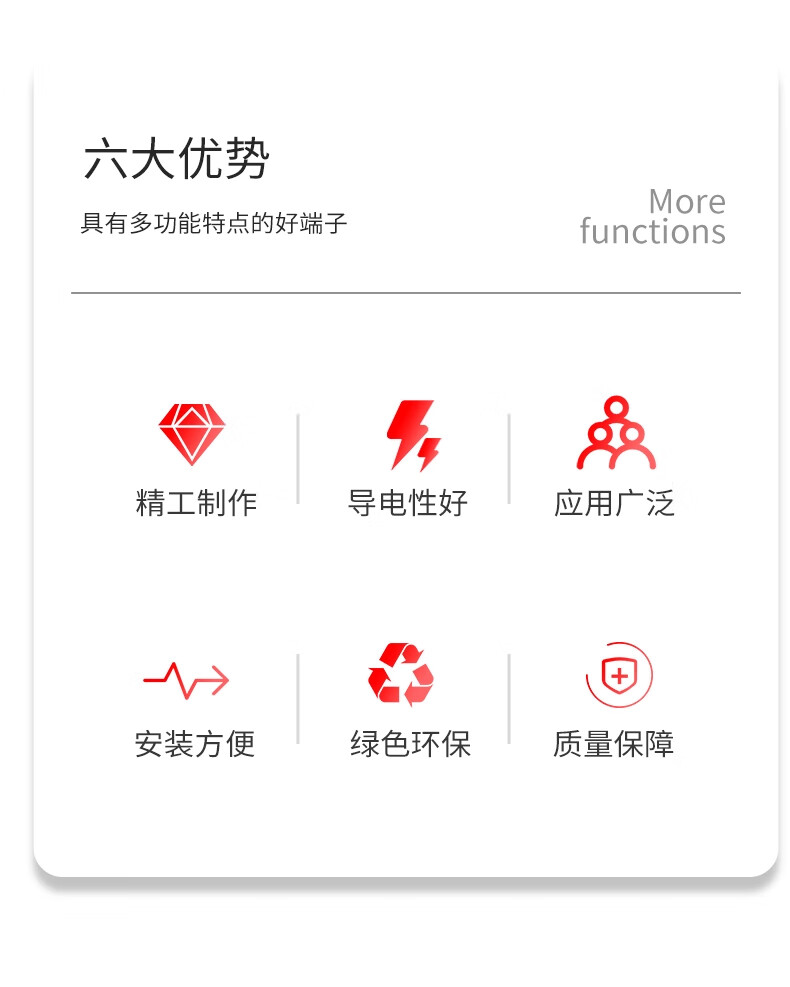 六大优势

具有多功能特点的好端子

More
functions

精工制作

导电性好

应用广泛

安装方便

绿色环保

质量保障