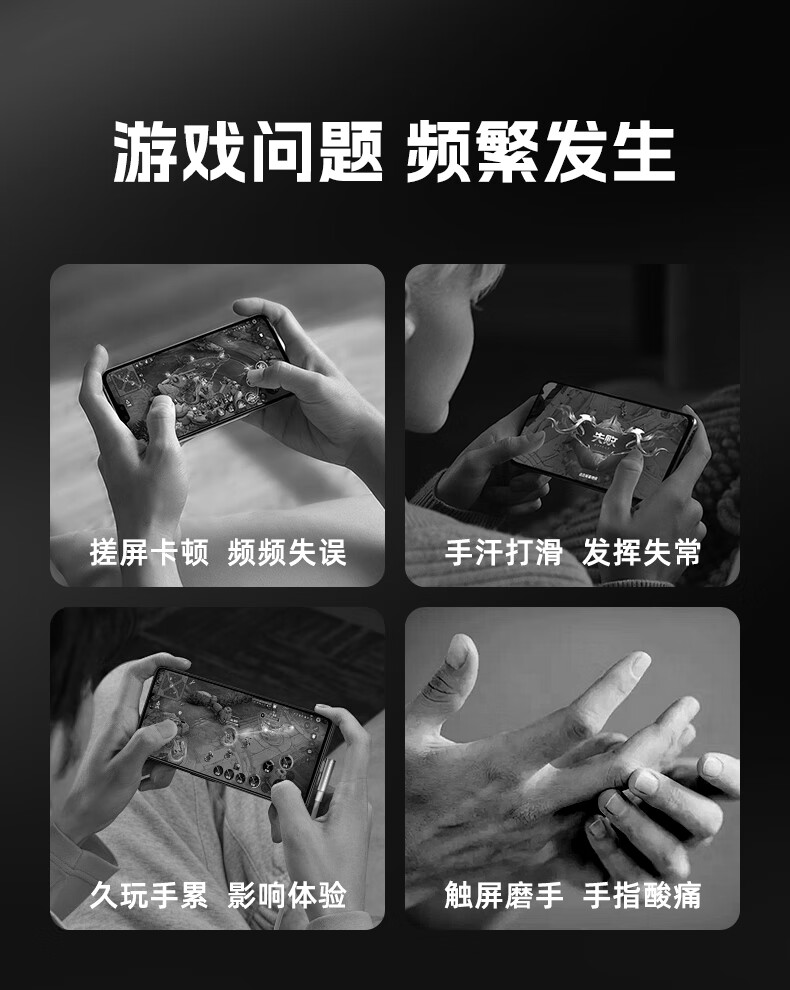 游戏问题 频繁发生

搓屏卡顿 频频失误

失败

手汗打滑 发挥失常

久玩手累 影响体验

触屏磨手 手指酸痛