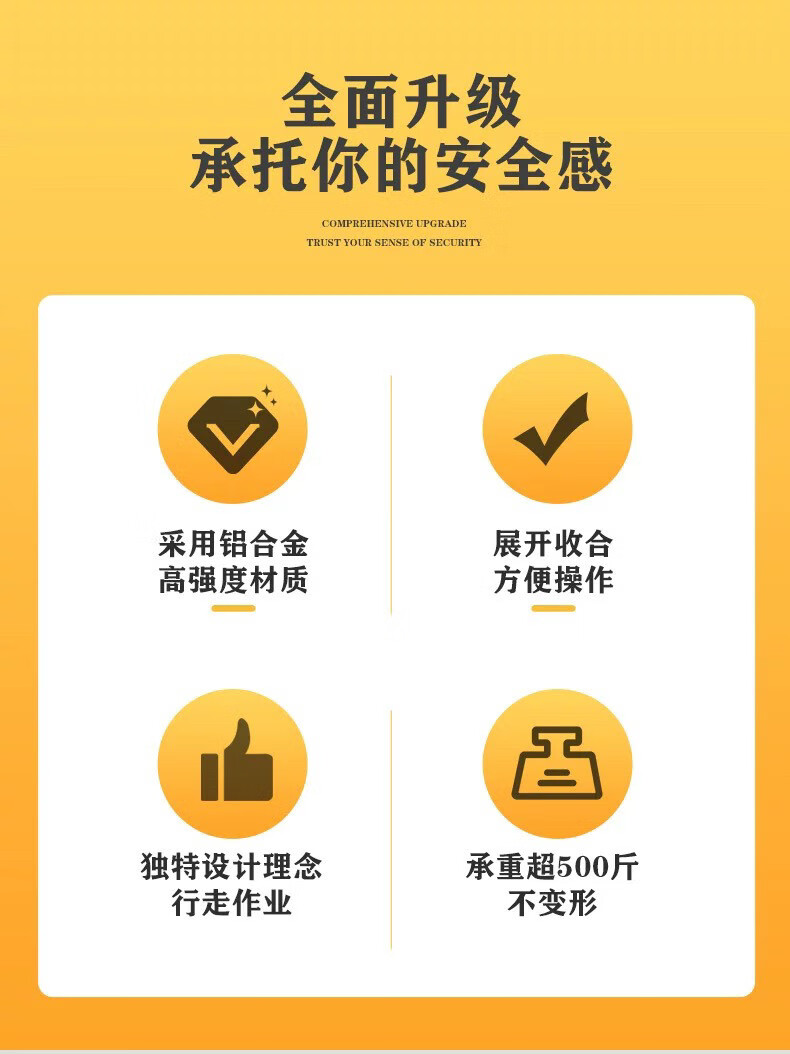 全面升级
承托你的安全感

COMPREHENSIVE UPGRADE
TRUST YOUR SENSE OF SECURITY

采用铝合金
高强度材质

展开收合
方便操作

独特设计理念
行走作业

承重超500斤
不变形