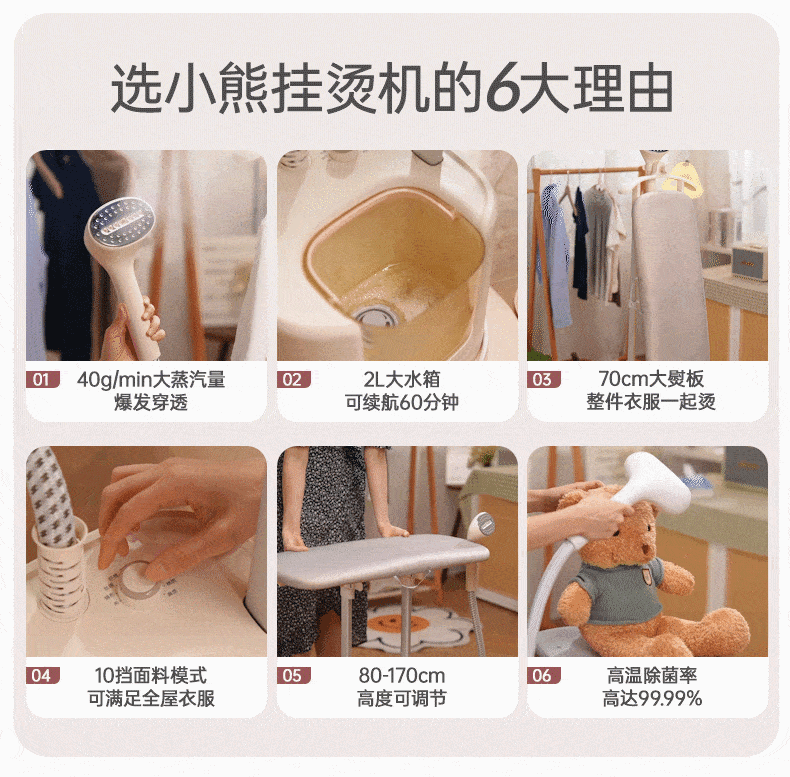 选小熊挂烫机的6大理由

01 40g/min大蒸汽量 爆发穿透

02 2L大水箱 可续航60分钟

03 70cm大熨板 整件衣服一起烫

04 10挡面料模式 可满足全屋衣服

05 80-170cm 高度可调节

06 高温除菌率 高达99.99%