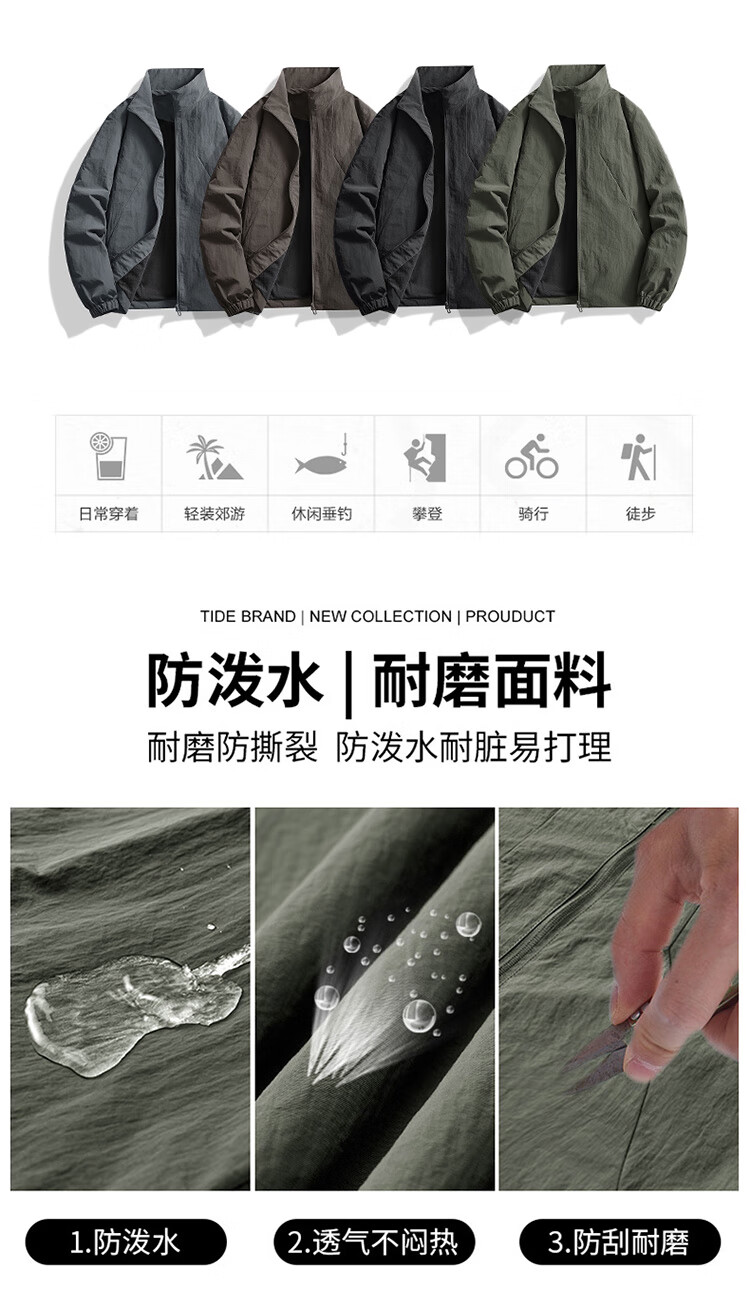 日常穿着 轻装郊游 休闲垂钓 攀登 骑行 徒步

TIDE BRAND | NEW COLLECTION | PROUDUCT

防泼水 | 耐磨面料

耐磨防撕裂 防泼水耐脏易打理

1.防泼水

2.透气不闷热

3.防刮耐磨