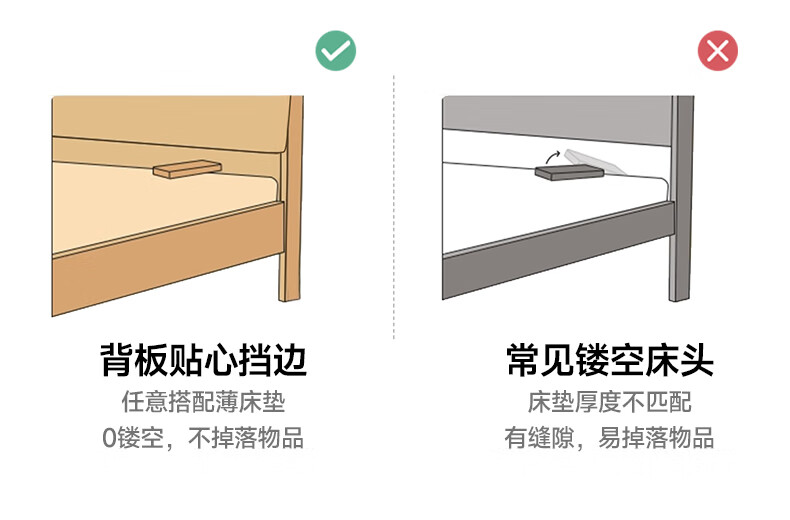 背板贴心挡边
任意搭配薄床垫
0镂空，不掉落物品

常见镂空床头
床垫厚度不匹配
有缝隙，易掉落物品