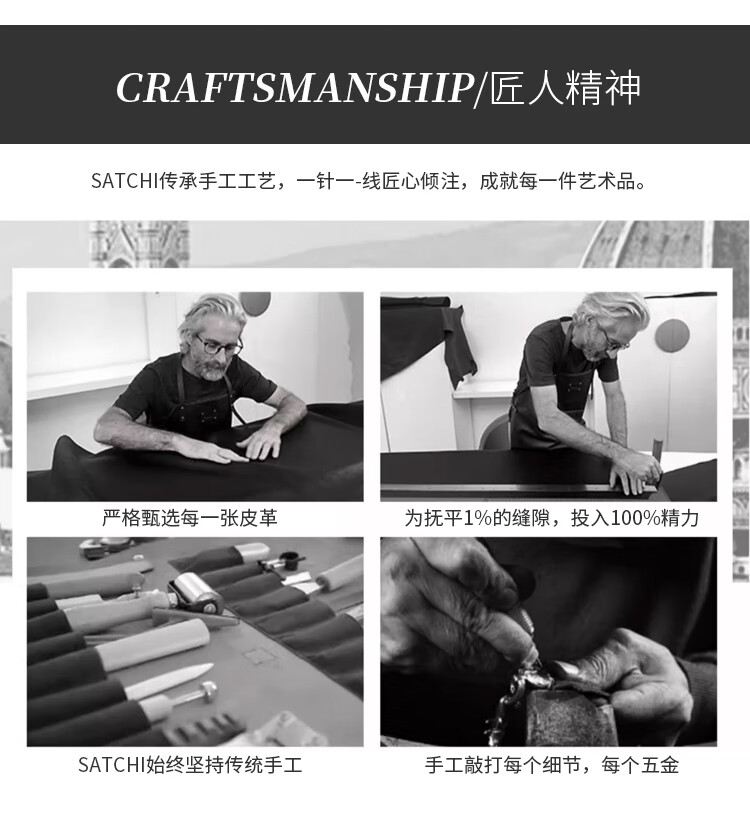 CRAFTSMANSHIP/匠人精神

SATCHI传承手工工艺，一针一-线匠心倾注，成就每一件艺术品。

严格甄选每一张皮革

为抚平1%的缝隙，投入100%精力

SATCHI始终坚持传统手工

手工敲打每个细节，每个五金