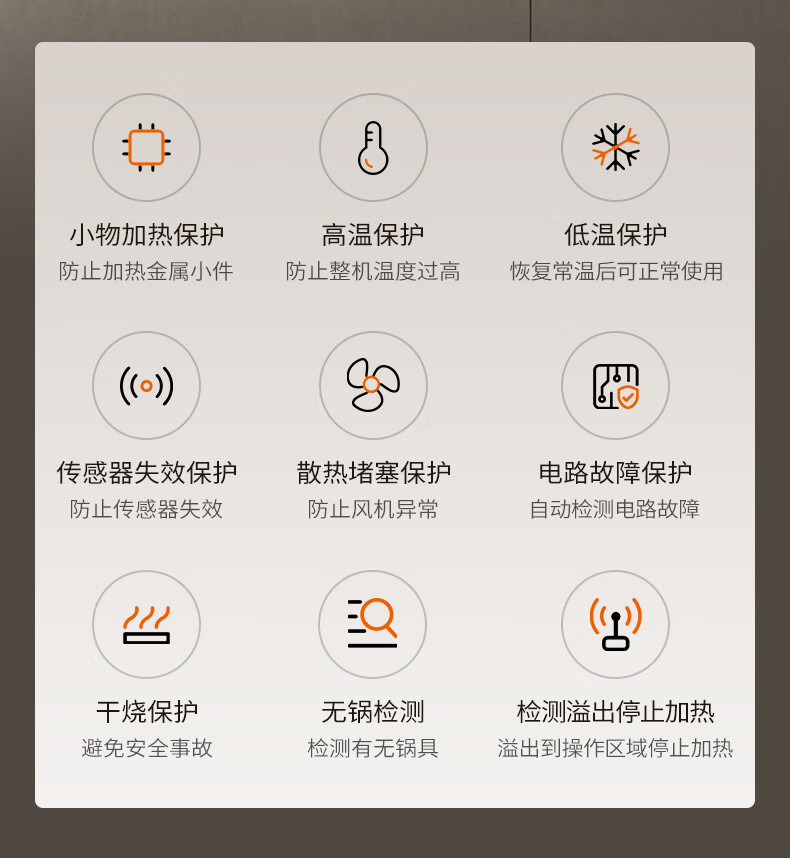 小物加热保护
防止加热金属小件

高温保护
防止整机温度过高

低温保护
恢复常温后可正常使用

传感器失效保护
防止传感器失效

散热堵塞保护
防止风机异常

电路故障保护
自动检测电路故障

干烧保护
避免安全事故

无锅检测
检测有无锅具

检测溢出停止加热
溢出到操作区域停止加热