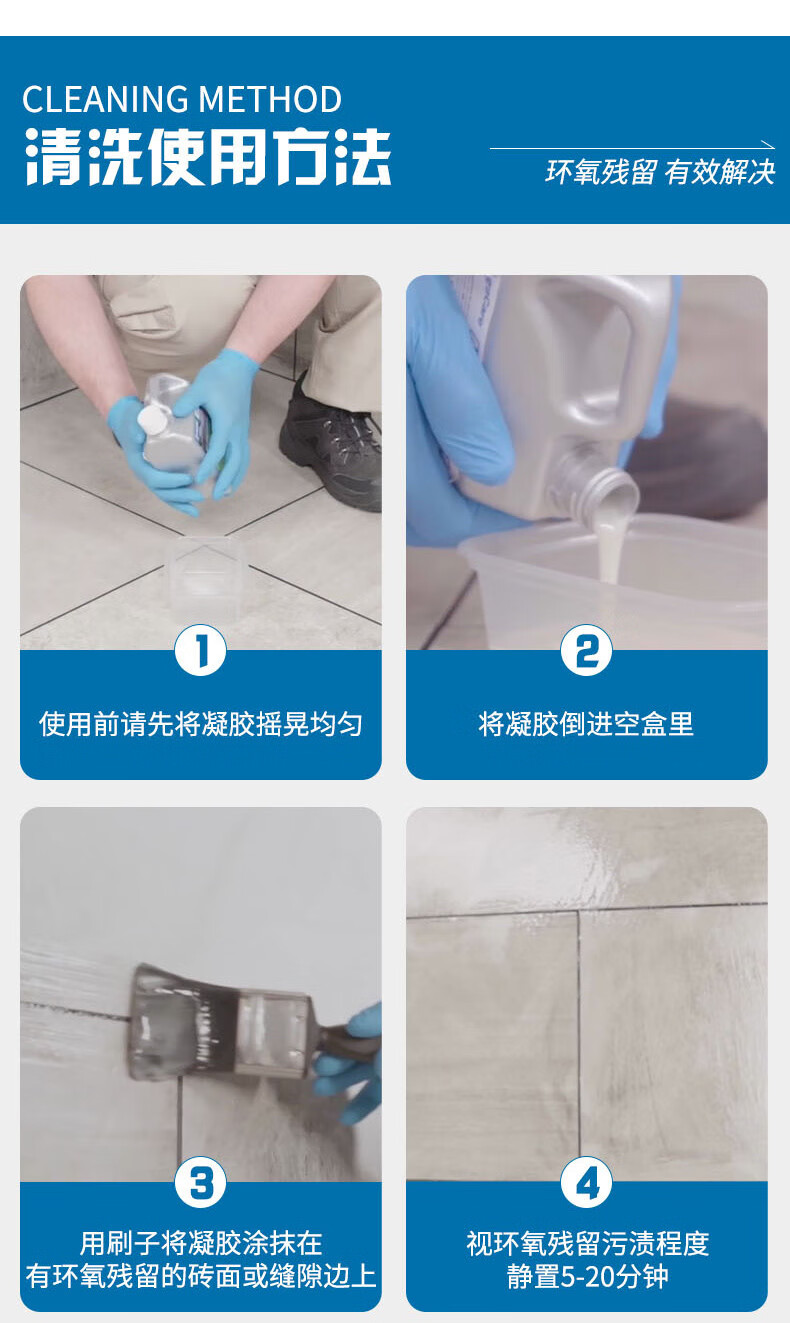 CLEANING METHOD
清洗使用方法

环氧残留 有效解决

1
使用前请先将凝胶摇晃均匀

2
将凝胶倒进空盒里

3
用刷子将凝胶涂抹在有环氧残留的砖面或缝隙边上

4
视环氧残留污渍程度静置5-20分钟