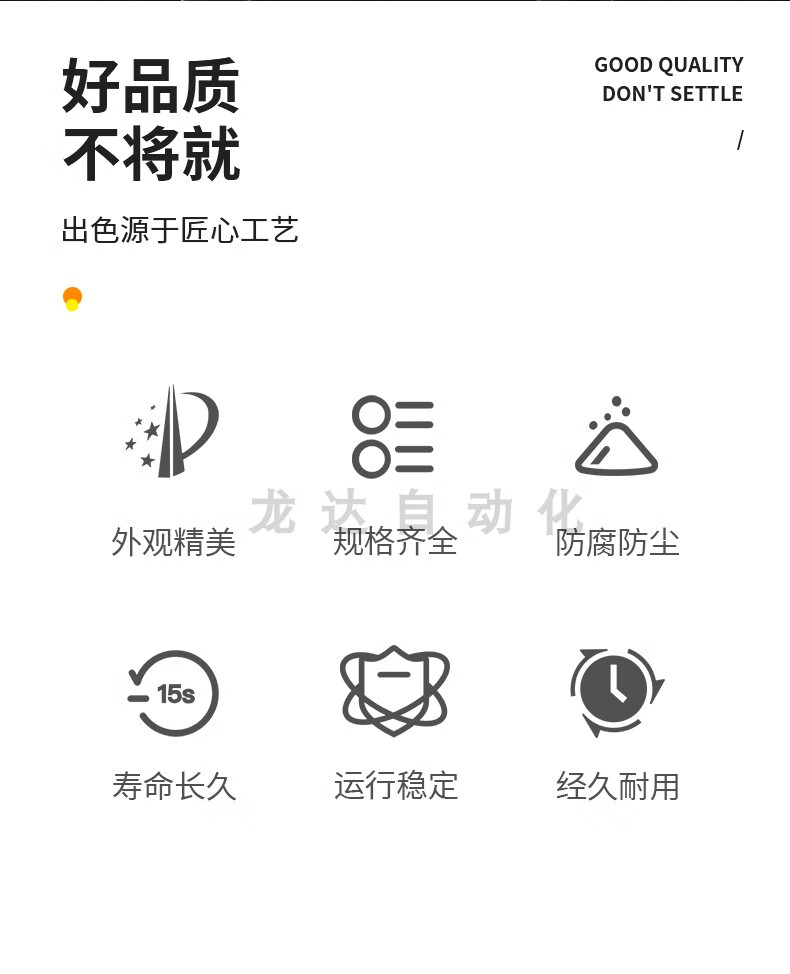 好品质
不将就

GOOD QUALITY
DON'T SETTLE
/

出色源于匠心工艺

外观精美

规格齐全

防腐防尘

15s

寿命长久

运行稳定

经久耐用

龙达自动化