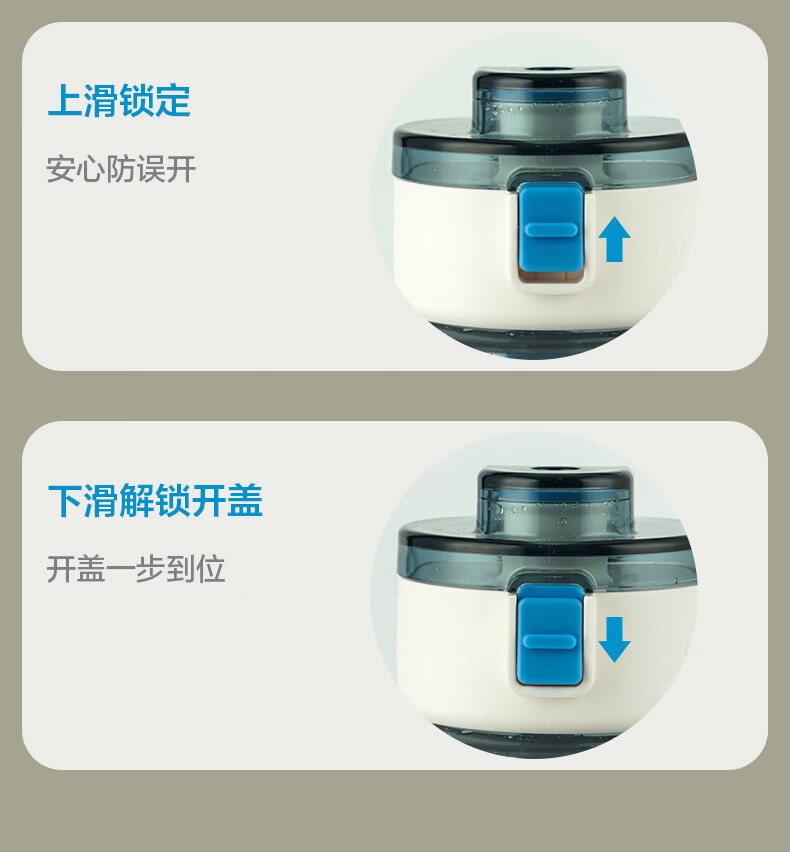 上滑锁定

安心防误开

下滑解锁开盖

开盖一步到位