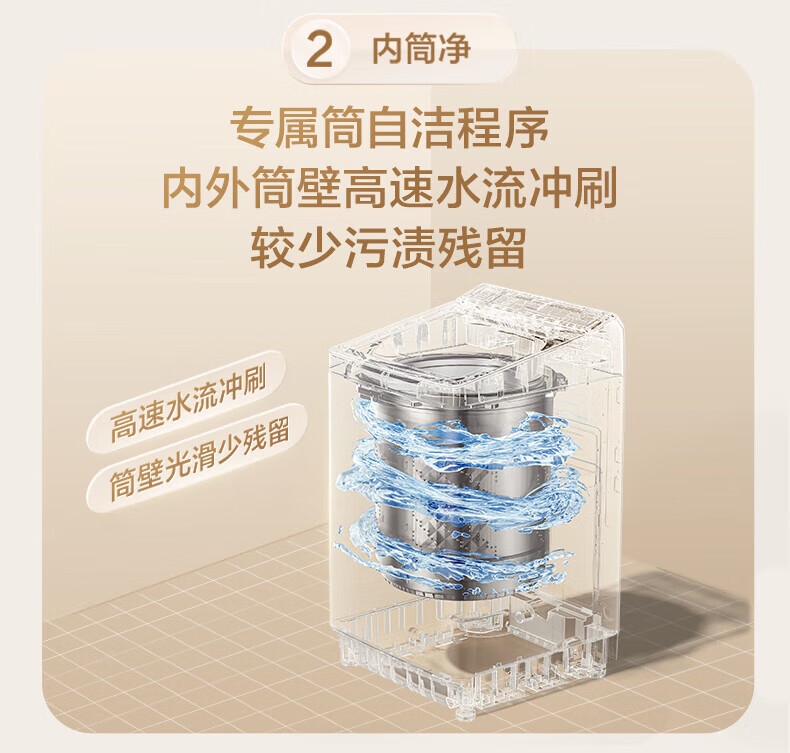 2 内筒净

专属筒自洁程序
内外筒壁高速水流冲刷
较少污渍残留

高速水流冲刷
筒壁光滑少残留