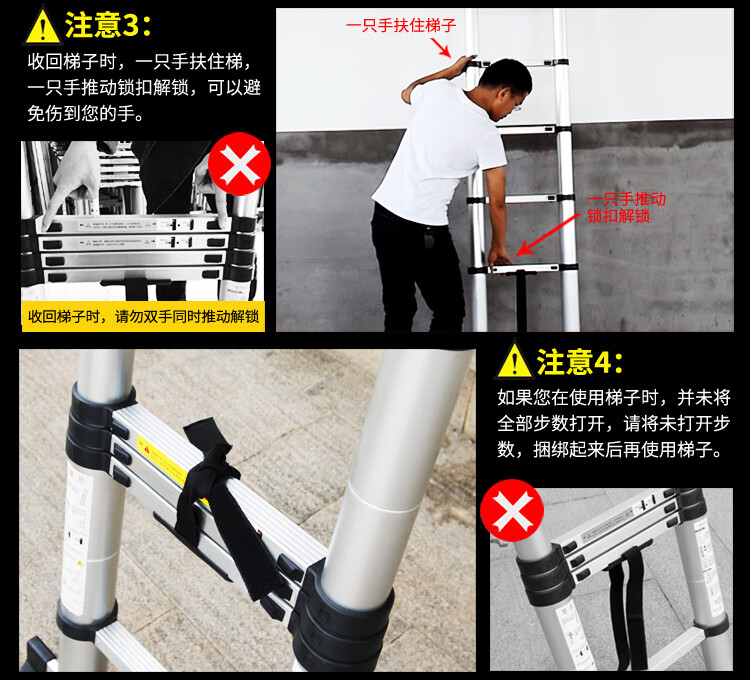 注意3:

收回梯子时，一只手扶住梯，一只手推动锁扣解锁，可以避免伤到您的手。

收回梯子时，请勿双手同时推动解锁

一只手扶住梯子

一只手推动锁扣解锁

注意4:

如果您在使用梯子时，并未将全部步数打开，请将未打开步数，捆绑起来后再使用梯子。