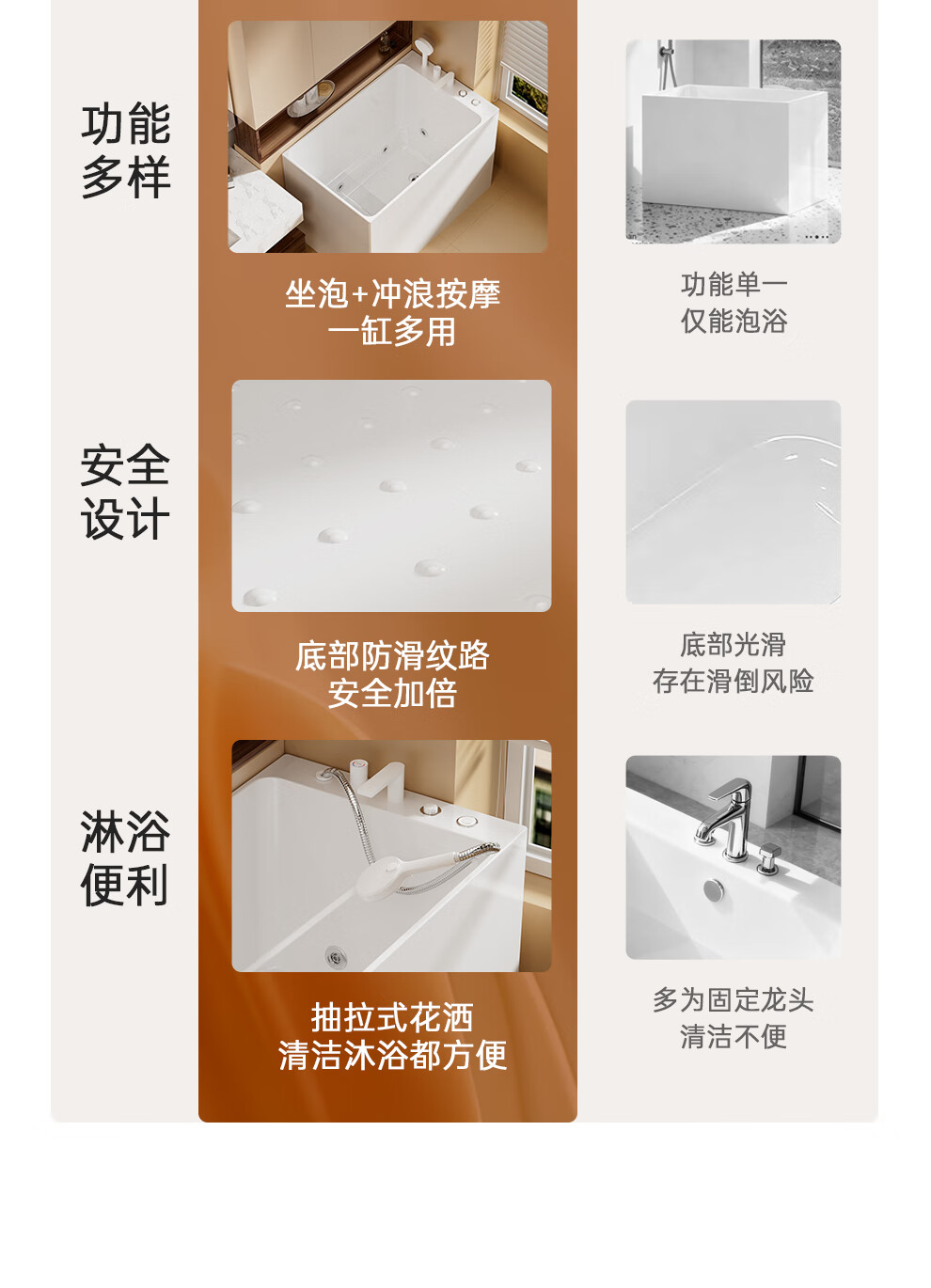 功能多样

坐泡+冲浪按摩
一缸多用

功能单一
仅能泡浴

安全设计

底部防滑纹路
安全加倍

底部光滑
存在滑倒风险

淋浴便利

抽拉式花洒
清洁沐浴都方便

多为固定龙头
清洁不便