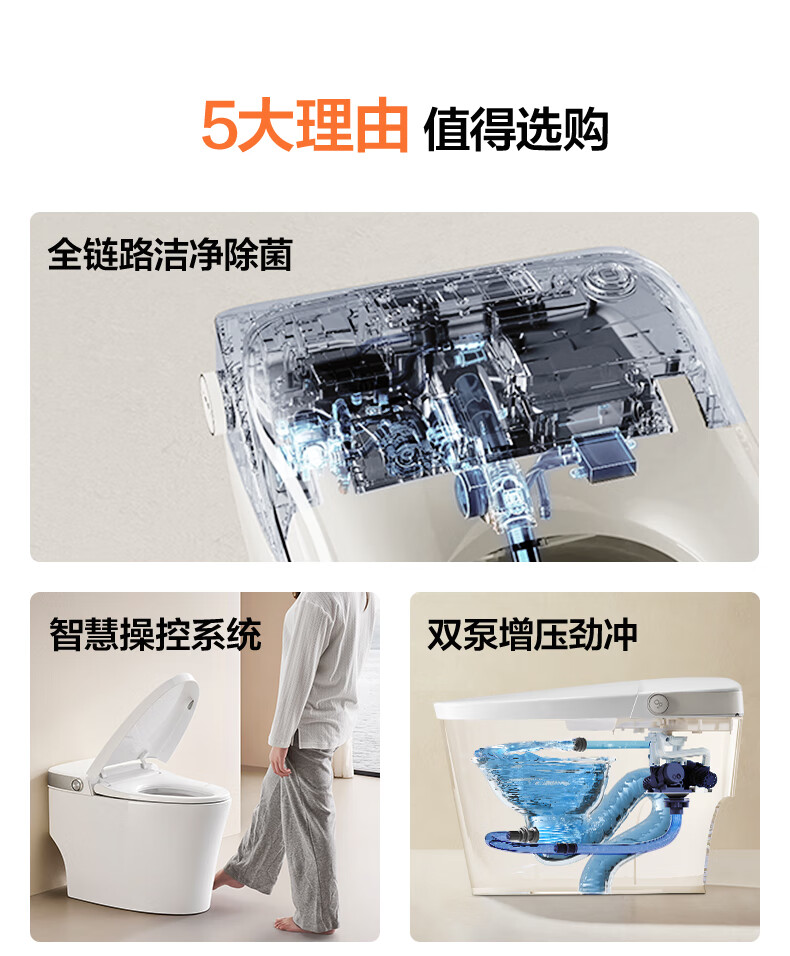 5大理由 值得选购

全链路洁净除菌

智慧操控系统

双泵增压劲冲