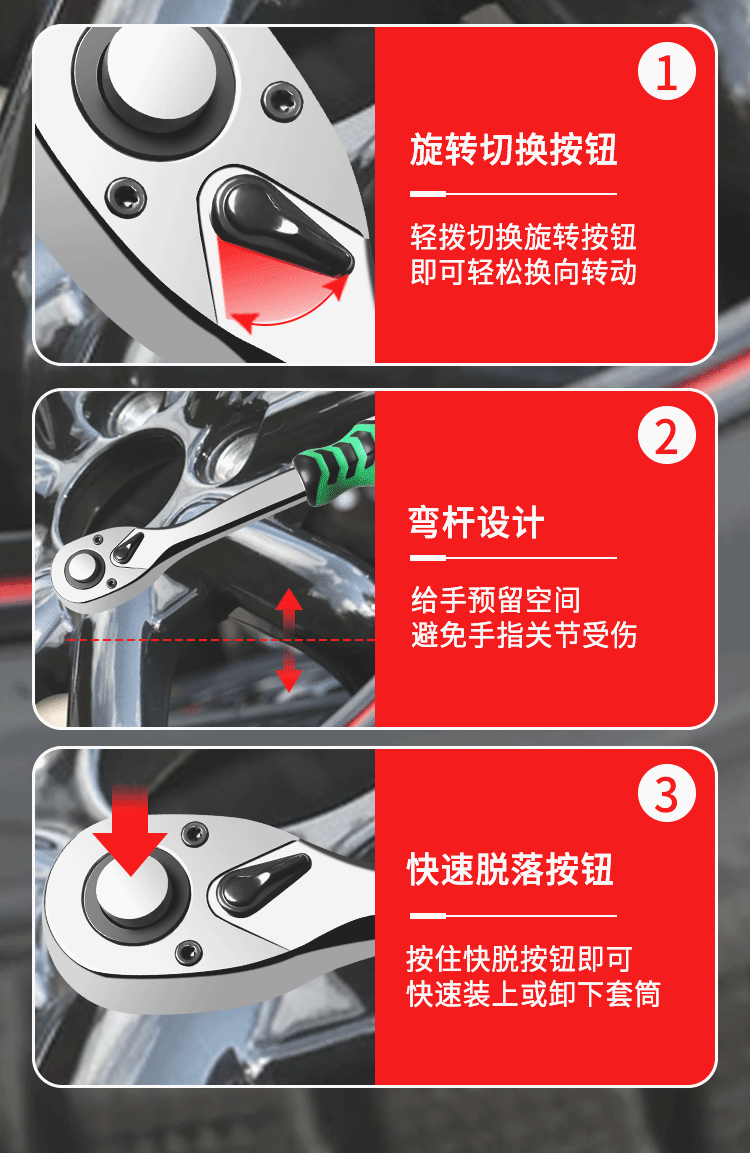 1

旋转切换按钮

轻拨切换旋转按钮
即可轻松换向转动

2

弯杆设计

给手预留空间
避免手指关节受伤

3

快速脱落按钮

按住快脱按钮即可
快速装上或卸下套筒