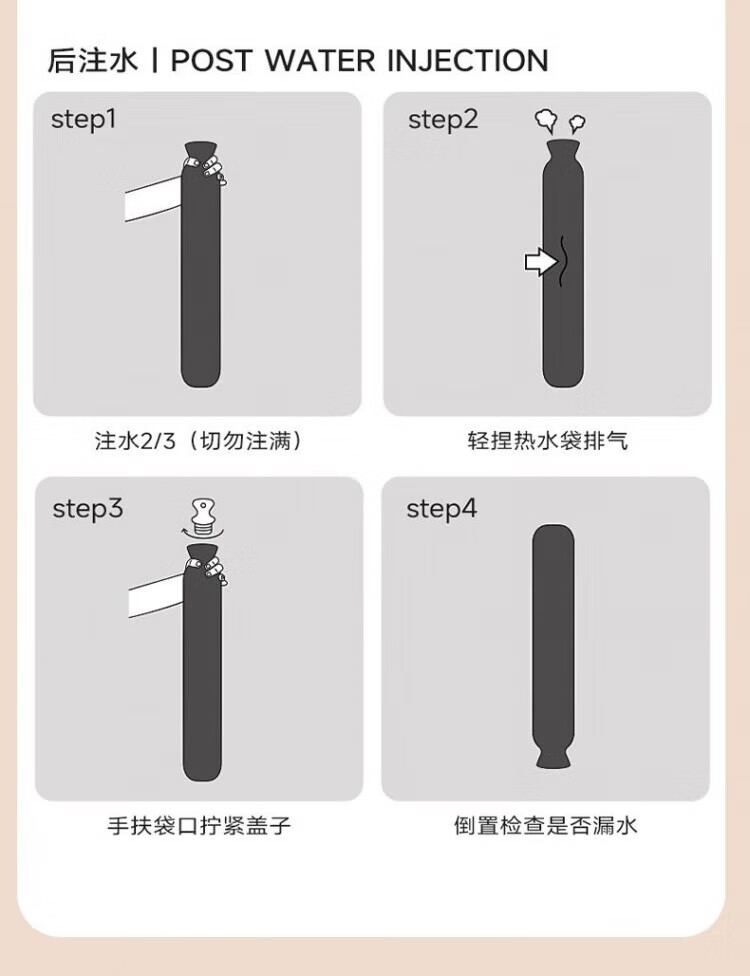 后注水 | POST WATER INJECTION

step1

注水2/3（切勿注满）

step2

轻捏热水袋排气

step3

手扶袋口拧紧盖子

step4

倒置检查是否漏水