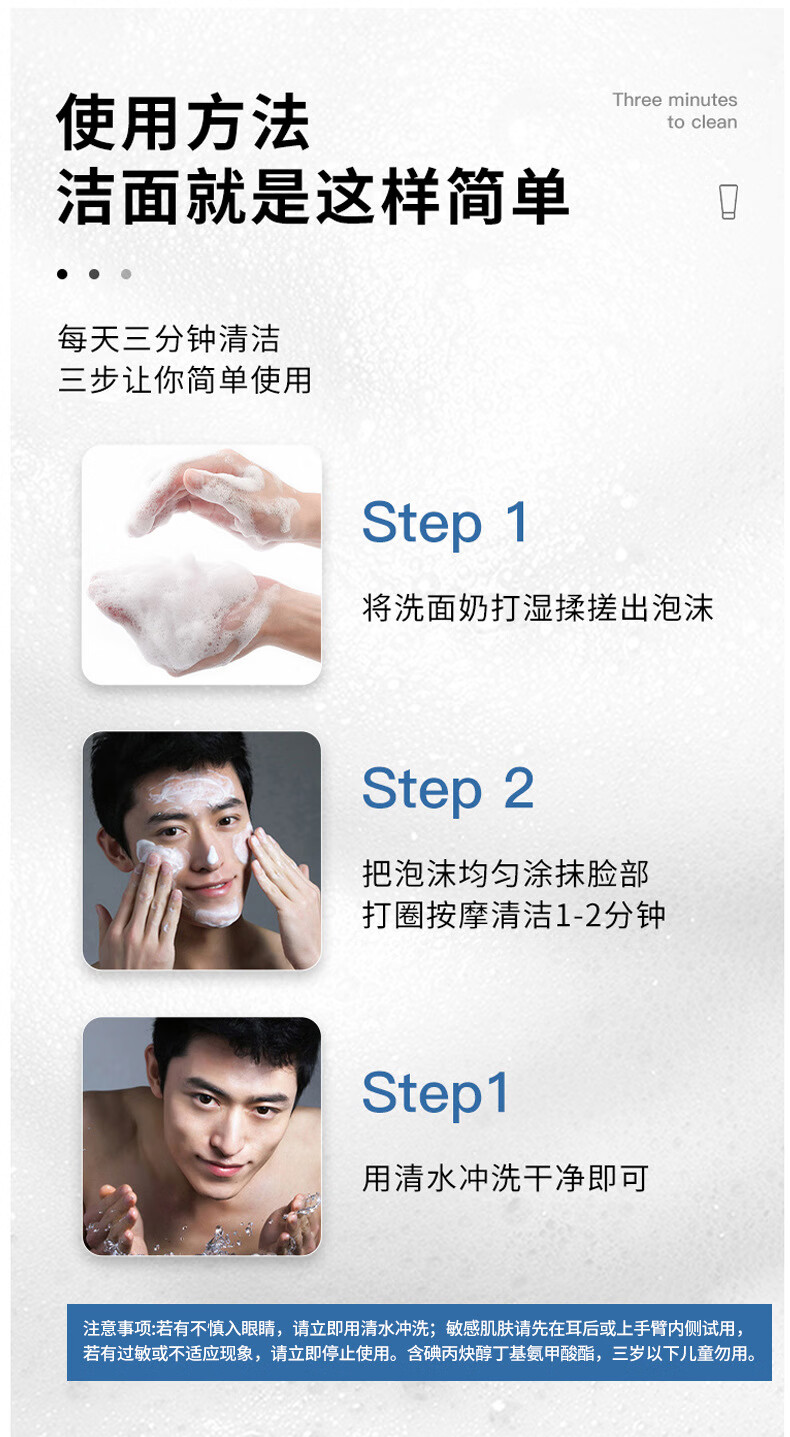 使用方法
洁面就是这样简单

Three minutes
to clean

每天三分钟清洁
三步让你简单使用

Step 1

将洗面奶打湿揉搓出泡沫

Step 2

把泡沫均匀涂抹脸部
打圈按摩清洁1-2分钟

Step1

用清水冲洗干净即可

注意事项:若有不慎入眼睛，请立即用清水冲洗；敏感肌肤请先在耳后或上手臂内侧试用，若有过敏或不适应现象，请立即停止使用。含碘丙炔醇丁基氨甲酸酯，三岁以下儿童勿用。