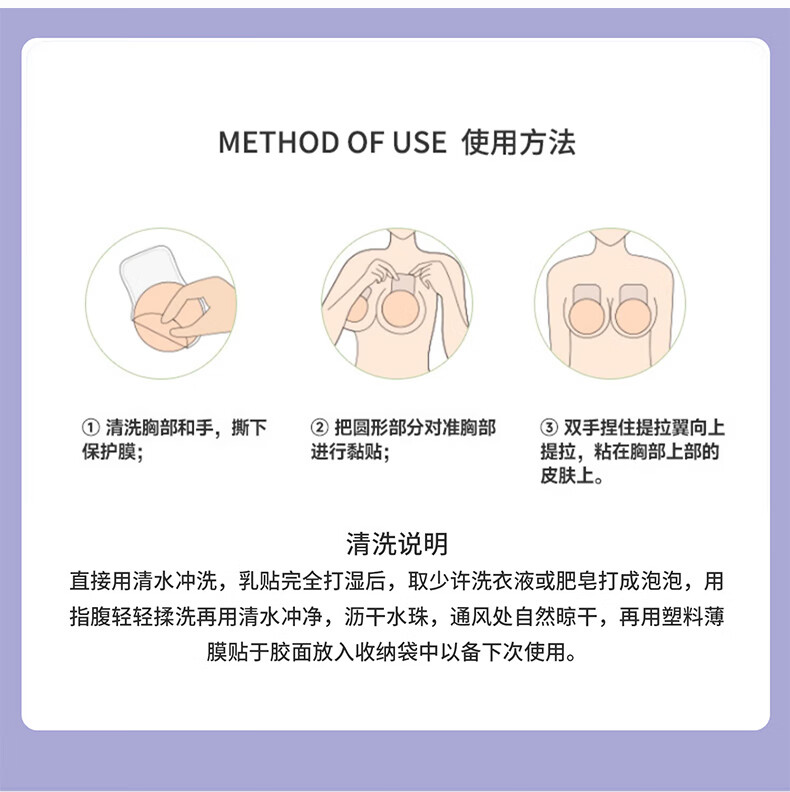 METHOD OF USE 使用方法

① 清洗胸部和手，撕下保护膜；

② 把圆形部分对准胸部进行黏贴；

③ 双手捏住提拉翼向上提拉，粘在胸部上部的皮肤上。

清洗说明

直接用清水冲洗，乳贴完全打湿后，取少许洗衣液或肥皂打成泡泡，用指腹轻轻揉洗再用清水冲净，沥干水珠，通风处自然晾干，再用塑料薄膜贴于胶面放入收纳袋中以备下次使用。