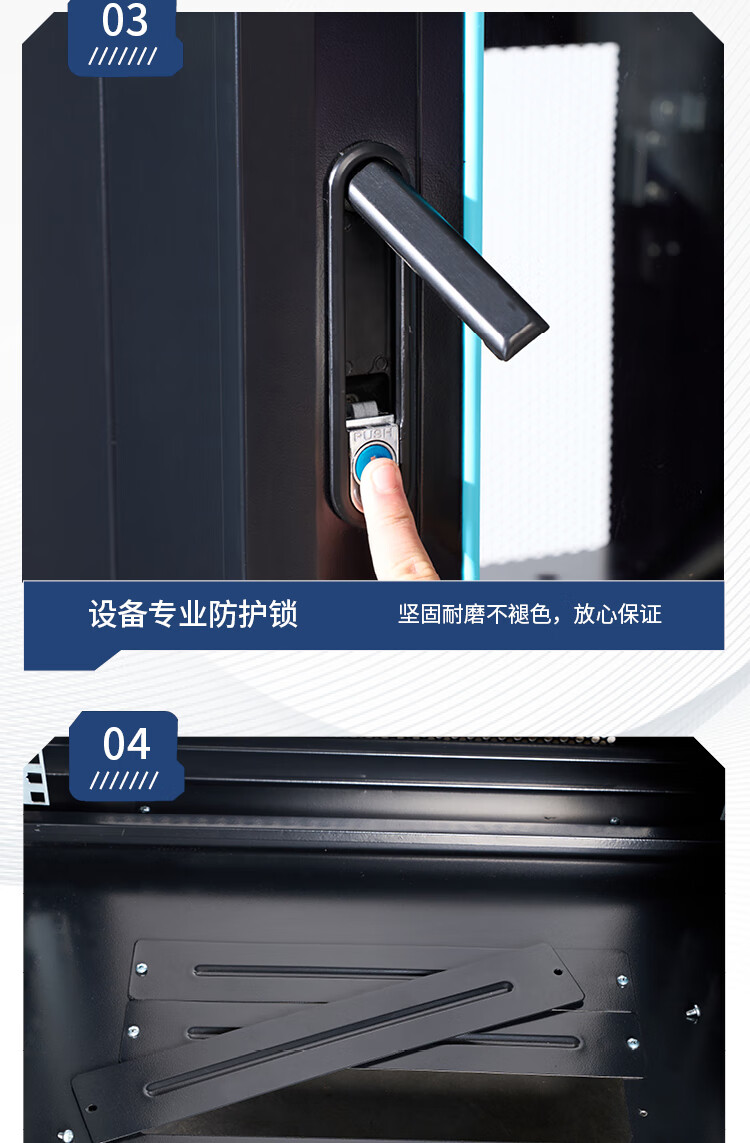 03
///////

PUSH

设备专业防护锁

坚固耐磨不褪色，放心保证

04
///////