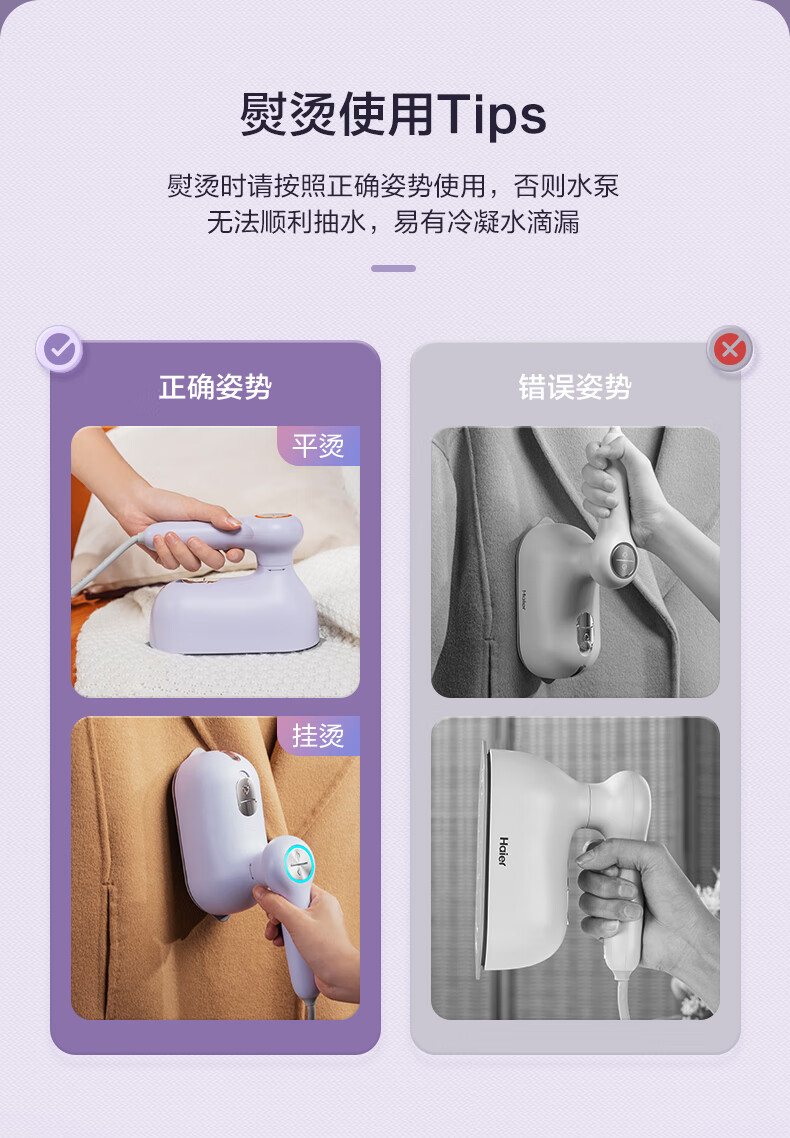 熨烫使用Tips

熨烫时请按照正确姿势使用，否则水泵无法顺利抽水，易有冷凝水滴漏

正确姿势

平烫

挂烫

错误姿势

Haier

Haier