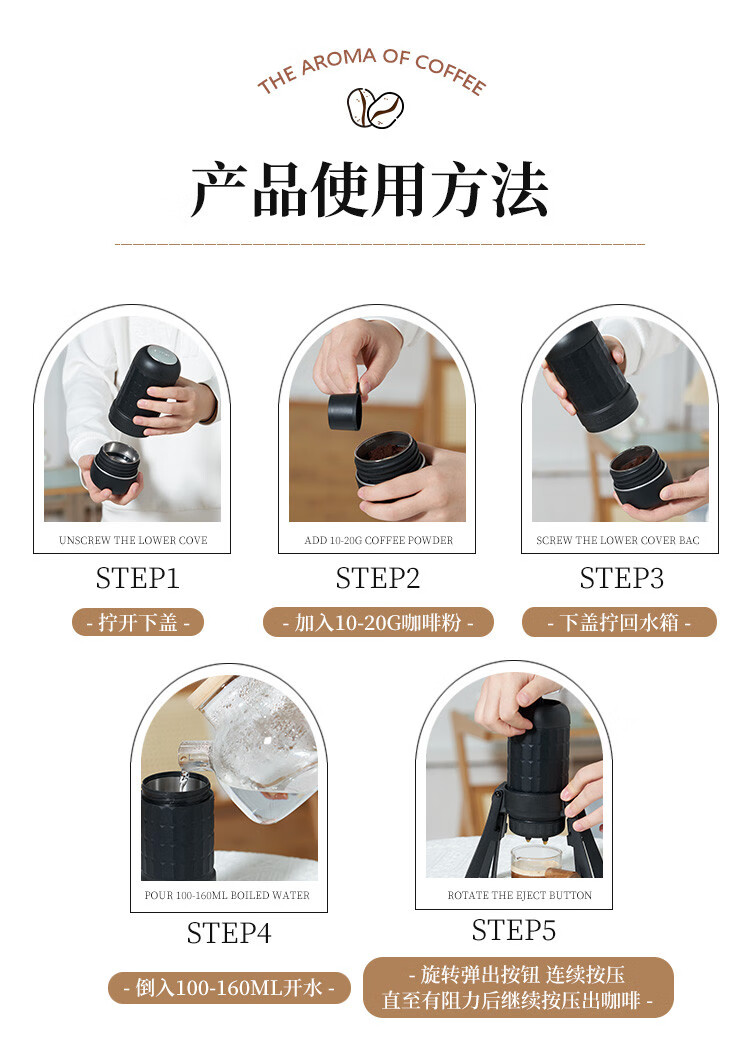 THE AROMA OF COFFEE

产品使用方法

UNSCREW THE LOWER COVE

STEP1

- 拧开下盖 -

ADD 10-20G COFFEE POWDER

STEP2

- 加入10-20G咖啡粉 -

SCREW THE LOWER COVER BAC

STEP3

- 下盖拧回水箱 -

POUR 100-160ML BOILED WATER

STEP4

- 倒入100-160ML开水 -

ROTATE THE EJECT BUTTON

STEP5

- 旋转弹出按钮 连续按压
直至有阻力后继续按压出咖啡 -