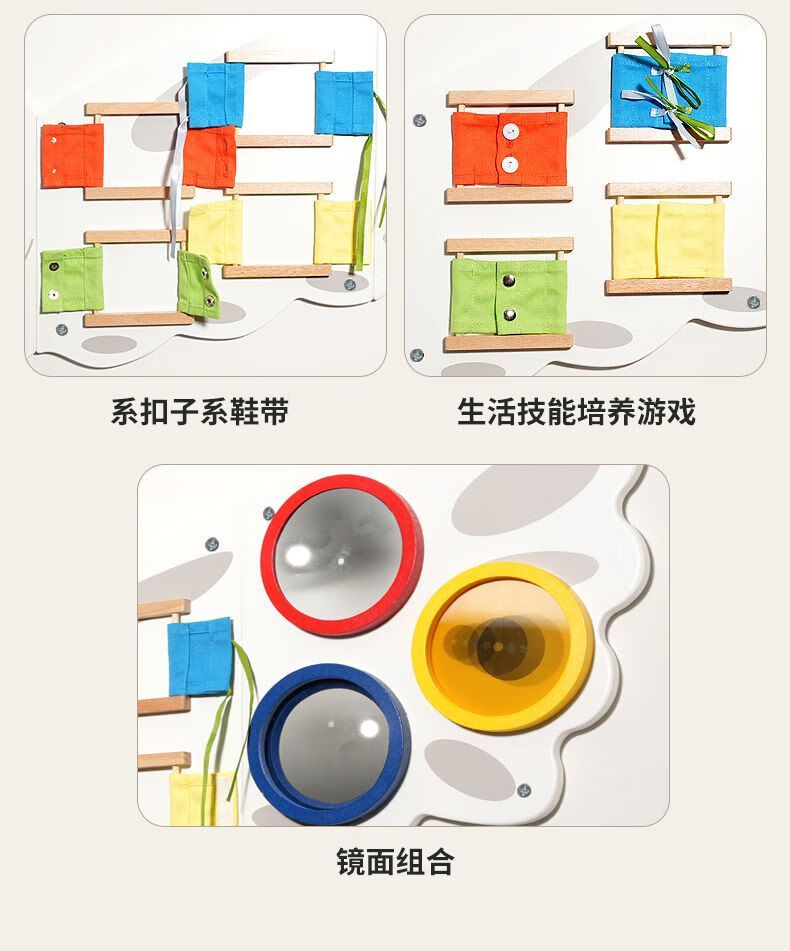 系扣子系鞋带

生活技能培养游戏

镜面组合