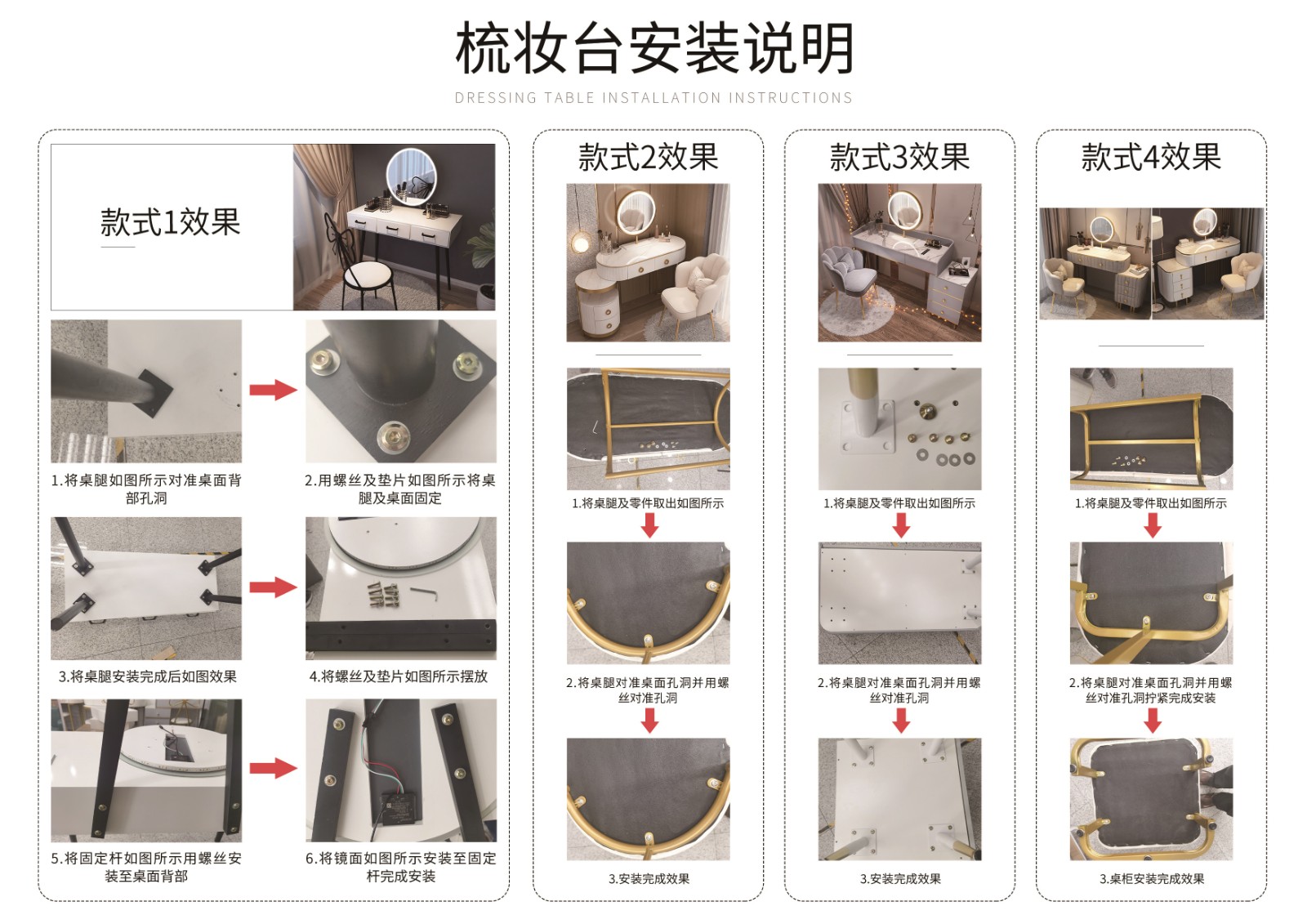 梳妆台安装说明

DRESSING TABLE INSTALLATION INSTRUCTIONS

款式1效果

1.将桌腿如图所示对准桌面背部孔洞

2.用螺丝及垫片如图所示将桌腿及桌面固定

3.将桌腿安装完成后如图效果

4.将螺丝及垫片如图所示摆放

5.将固定杆如图所示用螺丝安装至桌面背部

6.将镜面如图所示安装至固定杆完成安装

款式2效果

1.将桌腿及零件取出如图所示

2.将桌腿对准桌面孔洞并用螺丝对准孔洞

3.安装完成效果

款式3效果

1.将桌腿及零件取出如图所示

2.将桌腿对准桌面孔洞并用螺丝对准孔洞

3.安装完成效果

款式4效果

1.将桌腿及零件取出如图所示

2.将桌腿对准桌面孔洞并用螺丝对准孔洞拧紧完成安装

3.桌柜安装完成效果