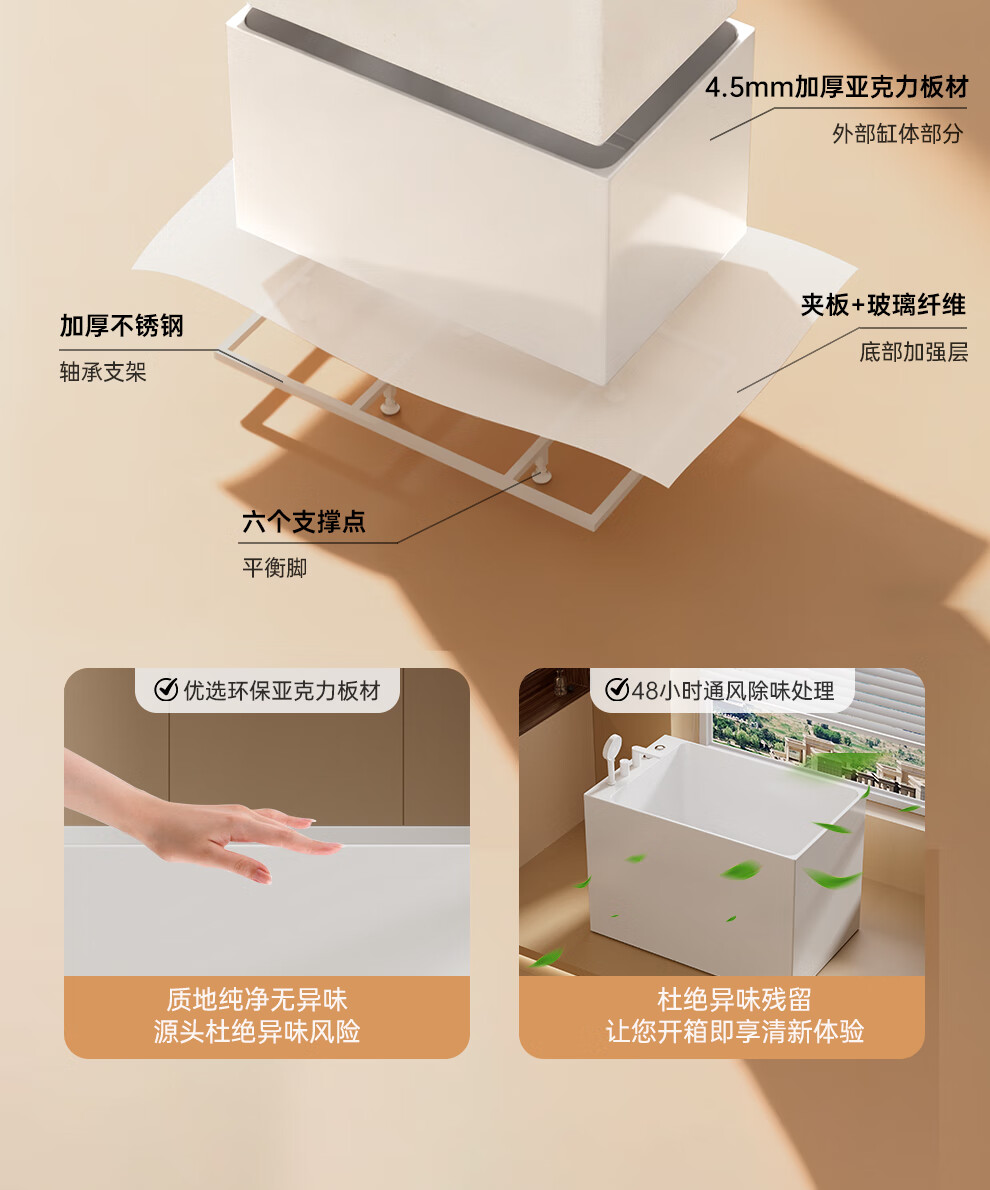 4.5mm加厚亚克力板材
外部缸体部分

加厚不锈钢
轴承支架

夹板+玻璃纤维
底部加强层

六个支撑点
平衡脚

优选环保亚克力板材

质地纯净无异味
源头杜绝异味风险

48小时通风除味处理

杜绝异味残留
让您开箱即享清新体验