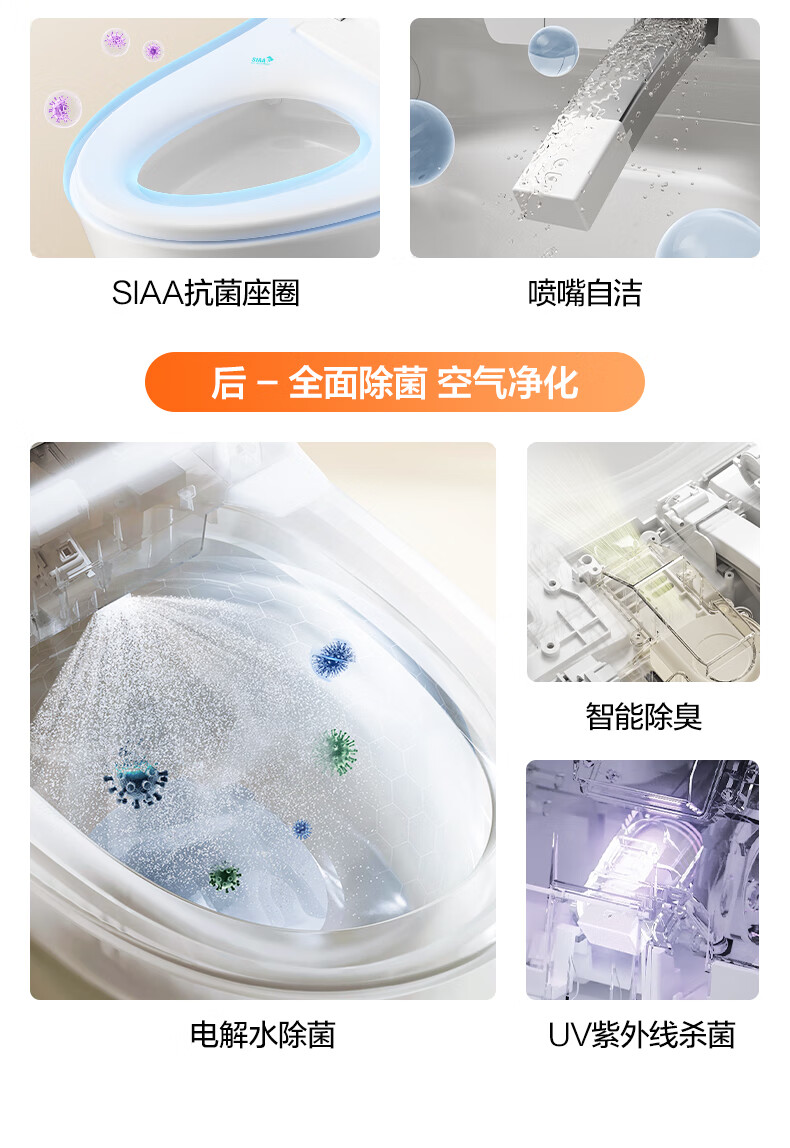 SIAA

SIAA抗菌座圈

喷嘴自洁

后 – 全面除菌 空气净化

智能除臭

电解水除菌

UV紫外线杀菌