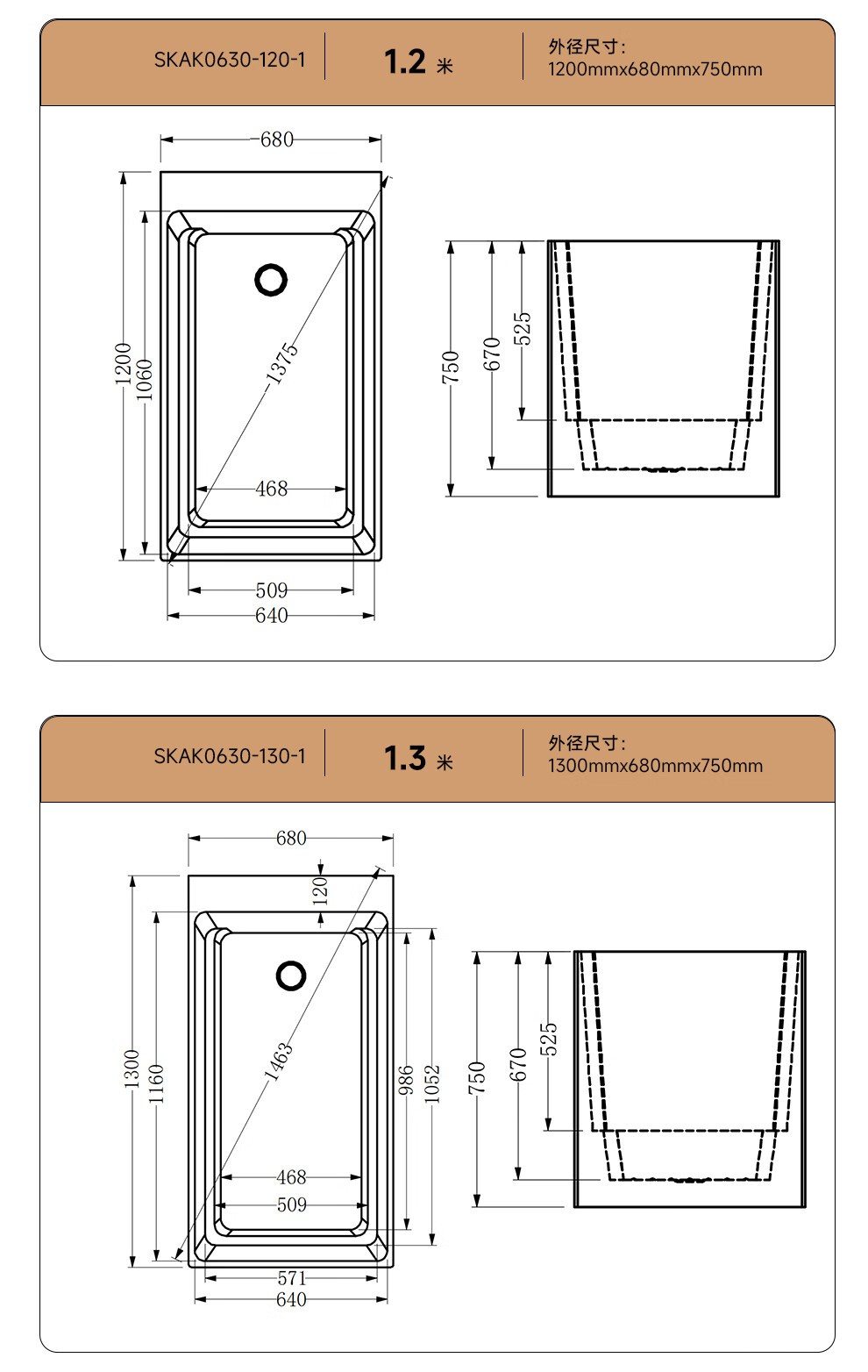 SKAK0630-120-1

1.2 米

外径尺寸:
1200mmx680mmx750mm

680
1200
1060
1375
468
509
640
750
670
525

SKAK0630-130-1

1.3 米

外径尺寸:
1300mmx680mmx750mm

680
120
1300
1160
1463
986
1052
468
509
571
640
750
670
525