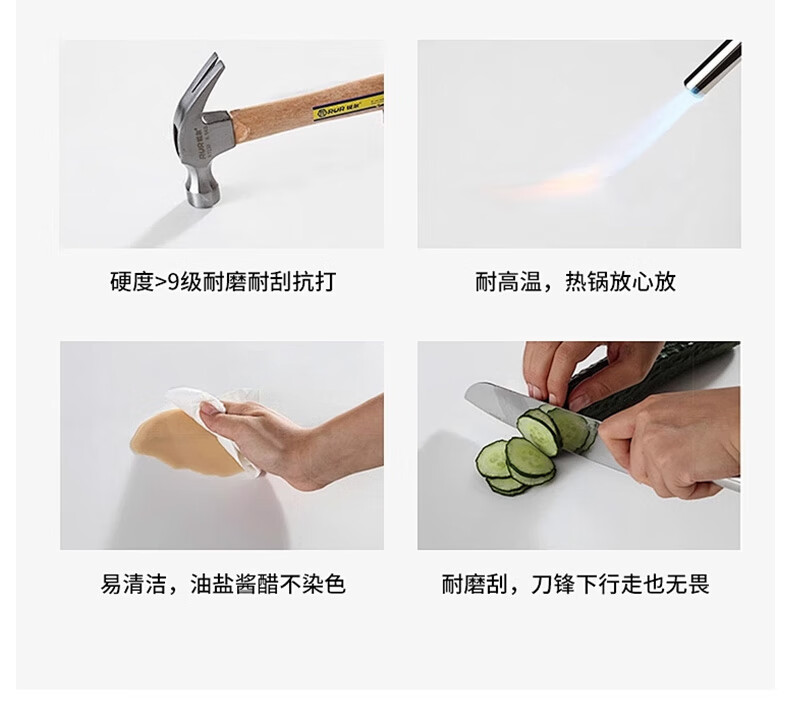 硬度>9级耐磨耐刮抗打

耐高温，热锅放心放

易清洁，油盐酱醋不染色

耐磨刮，刀锋下行走也无畏