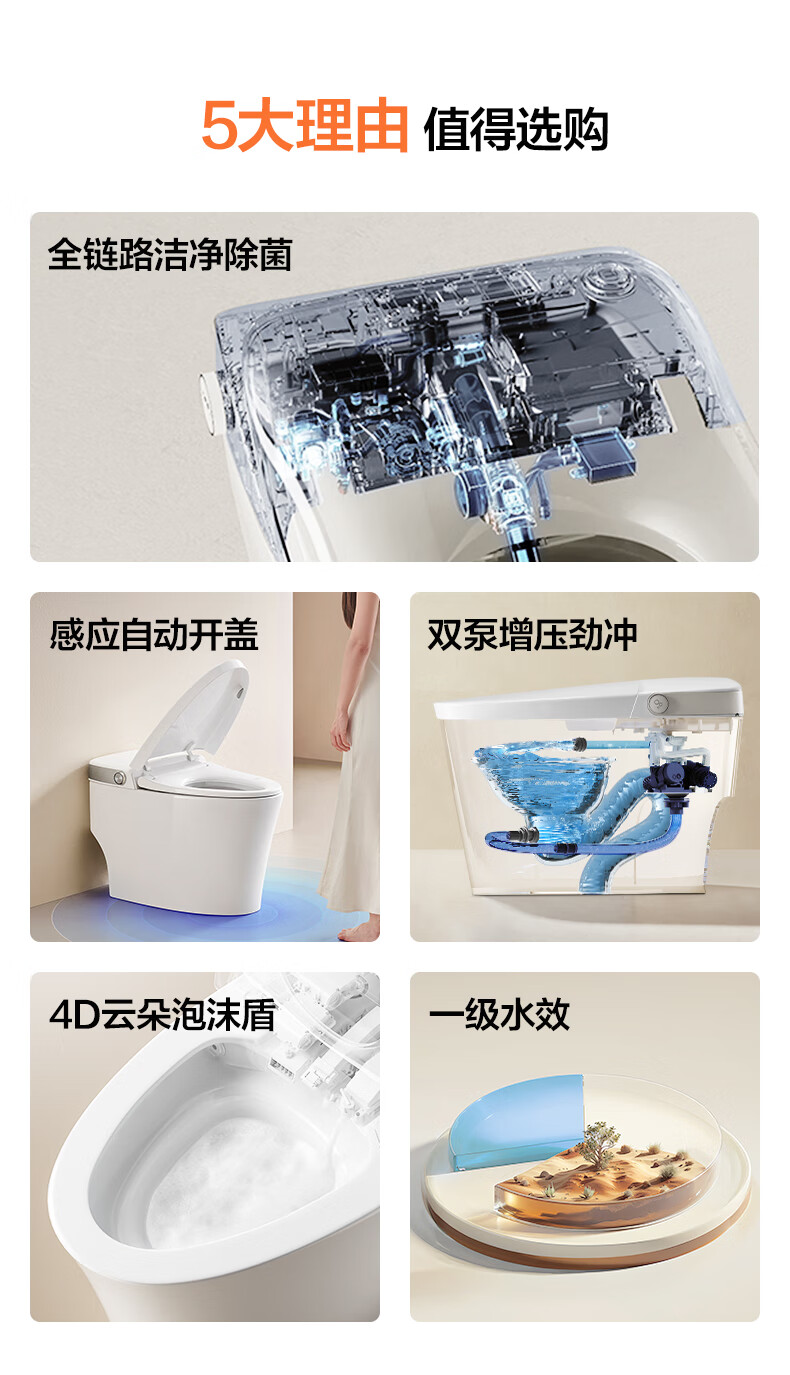 5大理由 值得选购

全链路洁净除菌

感应自动开盖

双泵增压劲冲

4D云朵泡沫盾

一级水效