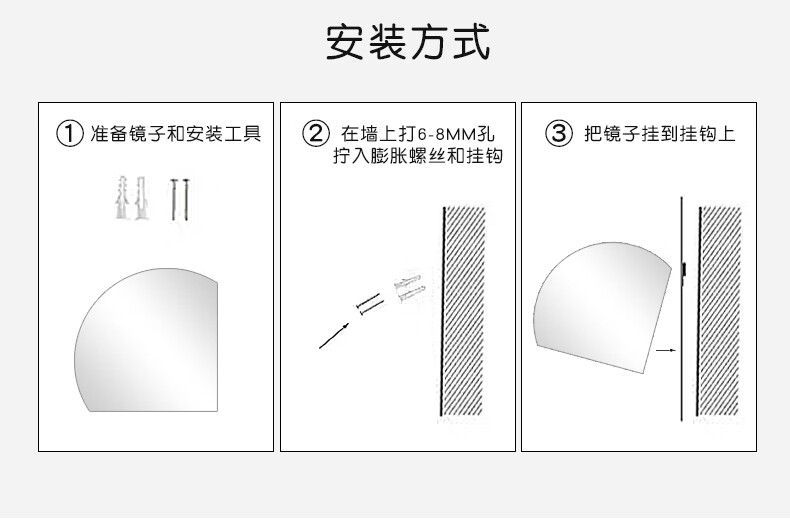 安装方式

① 准备镜子和安装工具

② 在墙上打6-8MM孔
拧入膨胀螺丝和挂钩

③ 把镜子挂到挂钩上