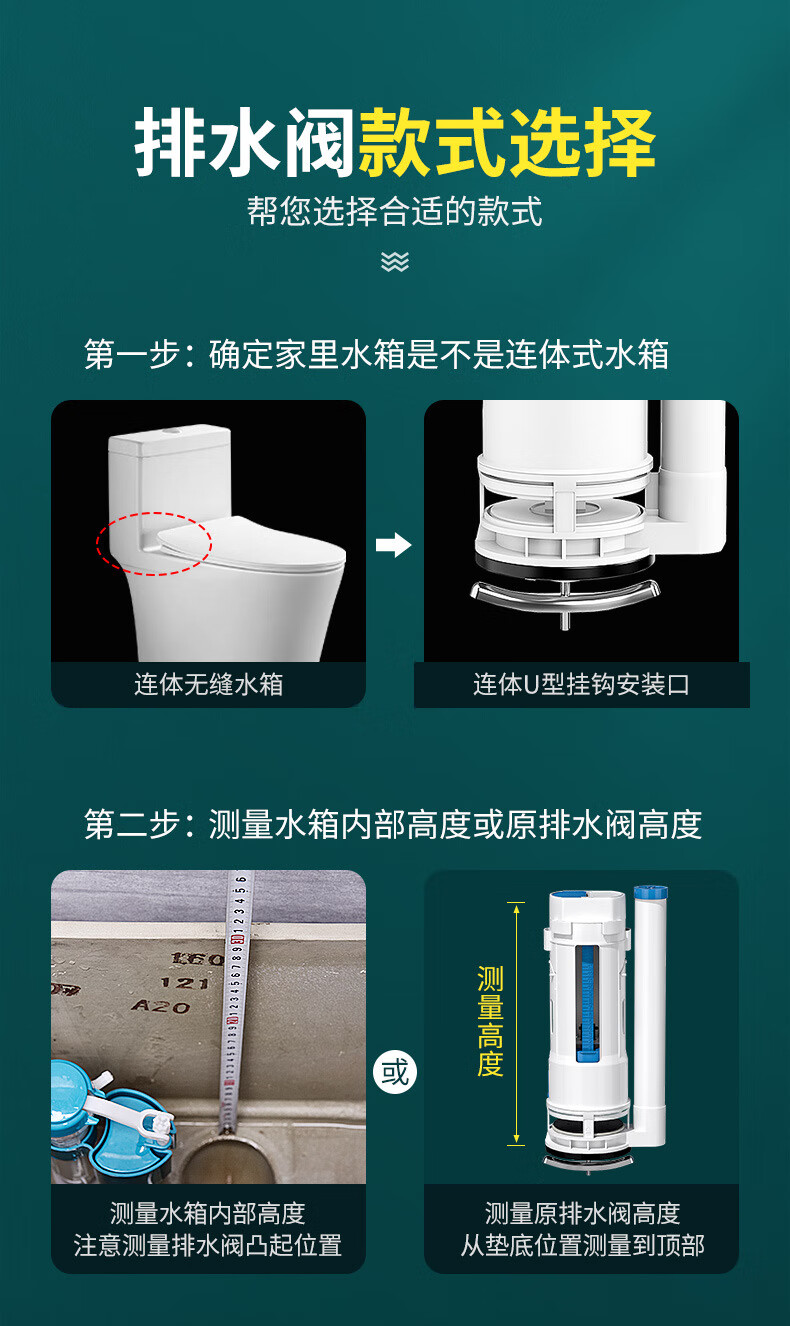 排水阀款式选择

帮您选择合适的款式

第一步：确定家里水箱是不是连体式水箱

连体无缝水箱

连体U型挂钩安装口

第二步：测量水箱内部高度或原排水阀高度

LEO
121
A20

或

测量高度

测量水箱内部高度
注意测量排水阀凸起位置

测量原排水阀高度
从垫底位置测量到顶部