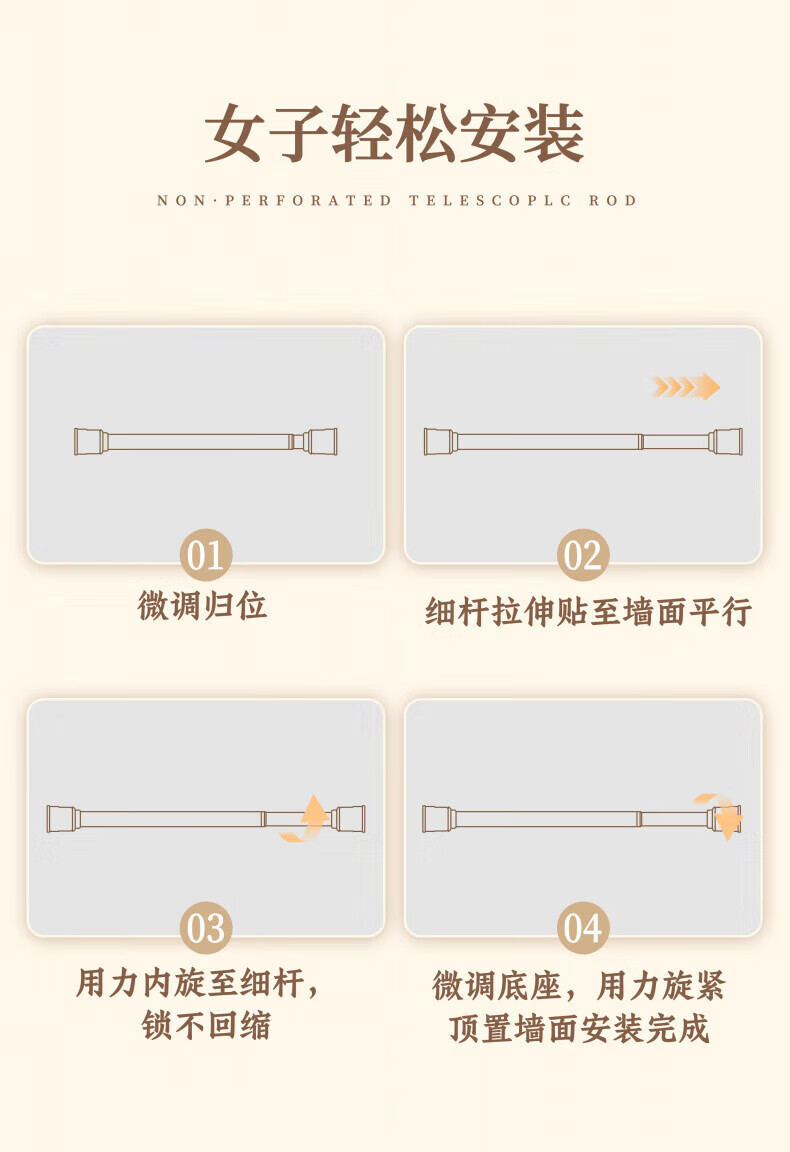 女子轻松安装

NON·PERFORATED TELESCOPLC ROD

01

微调归位

02

细杆拉伸贴至墙面平行

03

用力内旋至细杆，锁不回缩

04

微调底座，用力旋紧顶置墙面安装完成