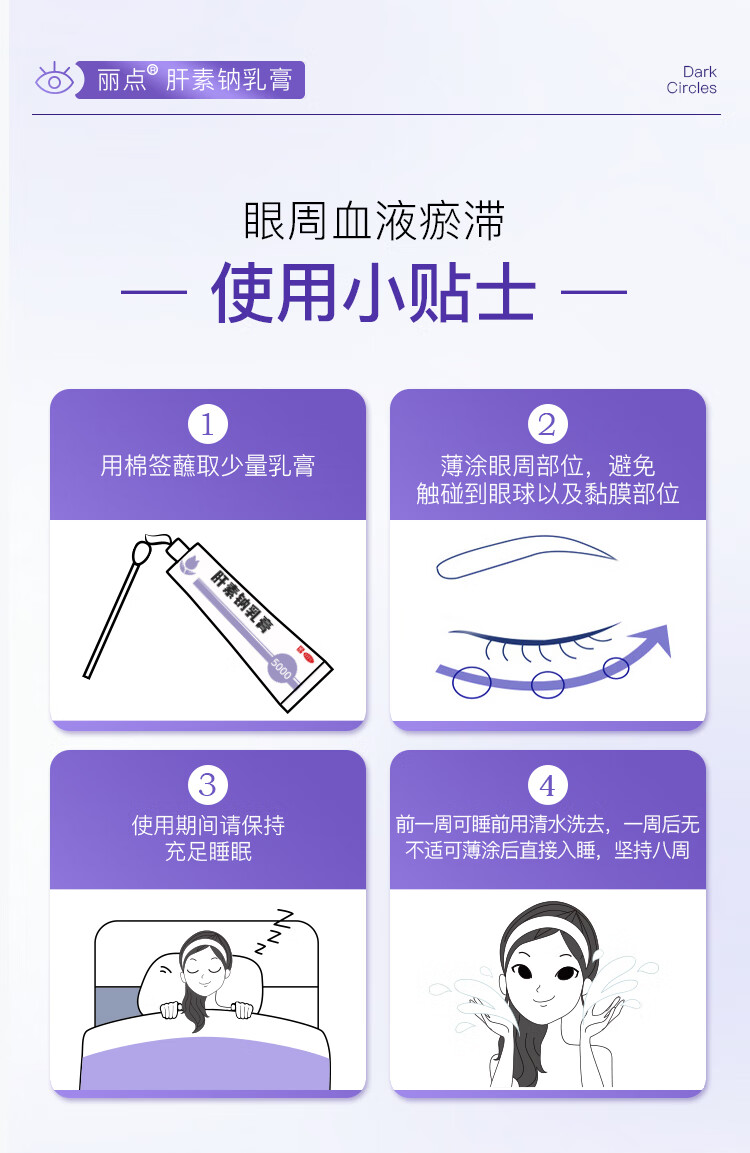 丽点® 肝素钠乳膏

Dark Circles

眼周血液瘀滞

— 使用小贴士 —

1
用棉签蘸取少量乳膏

肝素钠乳膏
5000

2
薄涂眼周部位，避免触碰到眼球以及黏膜部位

3
使用期间请保持充足睡眠

Z Z Z

4
前一周可睡前用清水洗去，一周后无不适可薄涂后直接入睡，坚持八周