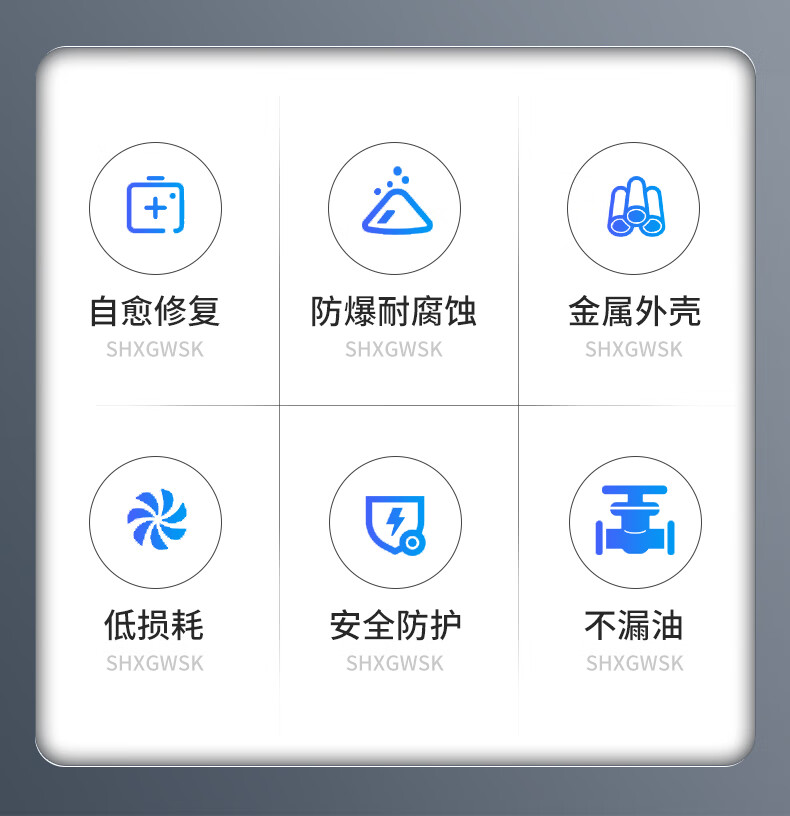 自愈修复
SHXGWSK

防爆耐腐蚀
SHXGWSK

金属外壳
SHXGWSK

低损耗
SHXGWSK

安全防护
SHXGWSK

不漏油
SHXGWSK