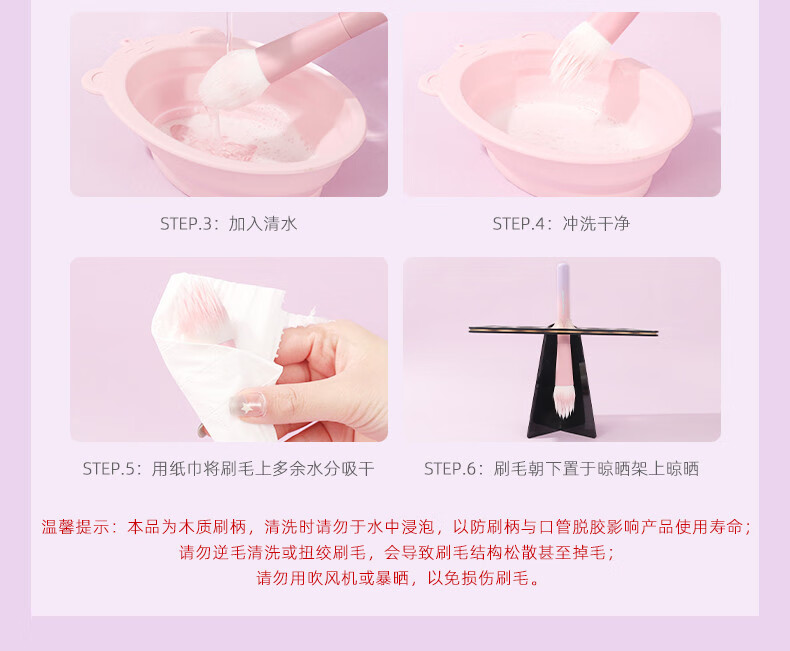 STEP.3：加入清水

STEP.4：冲洗干净

STEP.5：用纸巾将刷毛上多余水分吸干

STEP.6：刷毛朝下置于晾晒架上晾晒

温馨提示：本品为木质刷柄，清洗时请勿于水中浸泡，以防刷柄与口管脱胶影响产品使用寿命；
请勿逆毛清洗或扭绞刷毛，会导致刷毛结构松散甚至掉毛；
请勿用吹风机或暴晒，以免损伤刷毛。