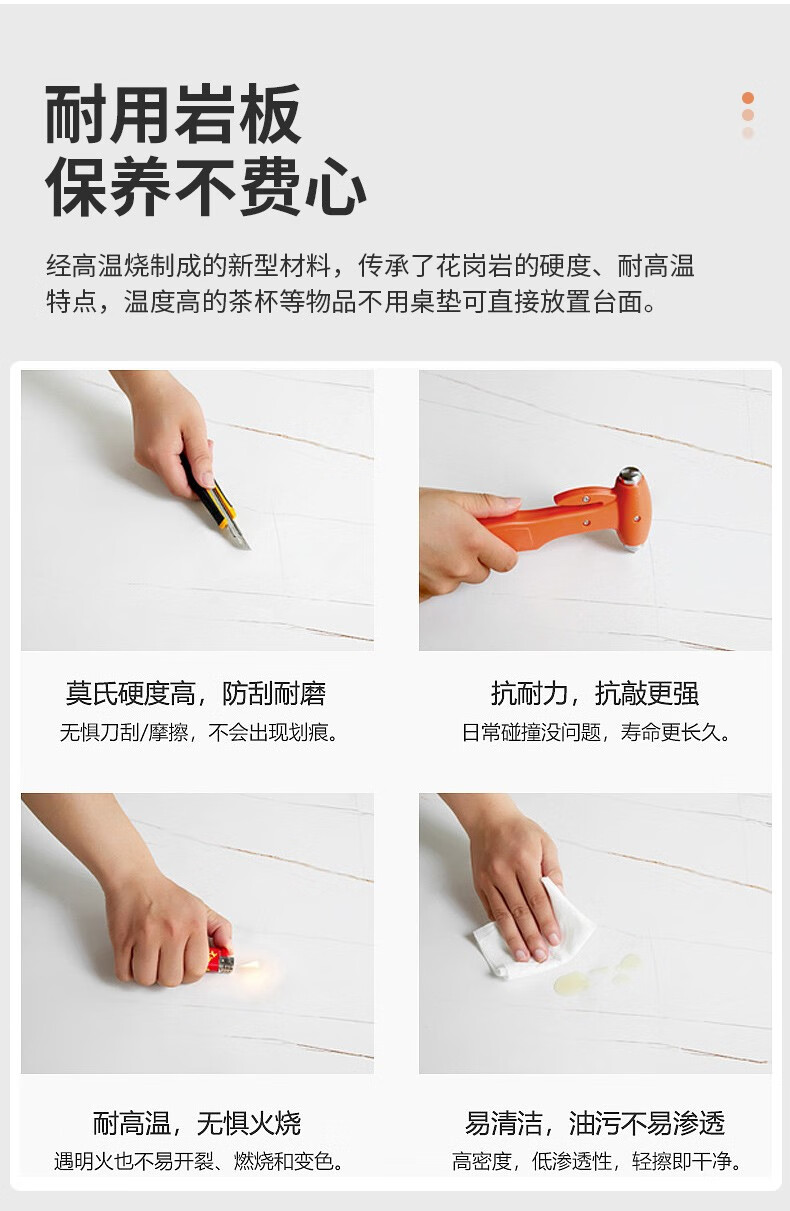 耐用岩板
保养不费心

经高温烧制成的新型材料，传承了花岗岩的硬度、耐高温特点，温度高的茶杯等物品不用桌垫可直接放置台面。

莫氏硬度高，防刮耐磨
无惧刀刮/摩擦，不会出现划痕。

抗耐力，抗敲更强
日常碰撞没问题，寿命更长久。

耐高温，无惧火烧
遇明火也不易开裂、燃烧和变色。

易清洁，油污不易渗透
高密度，低渗透性，轻擦即干净。