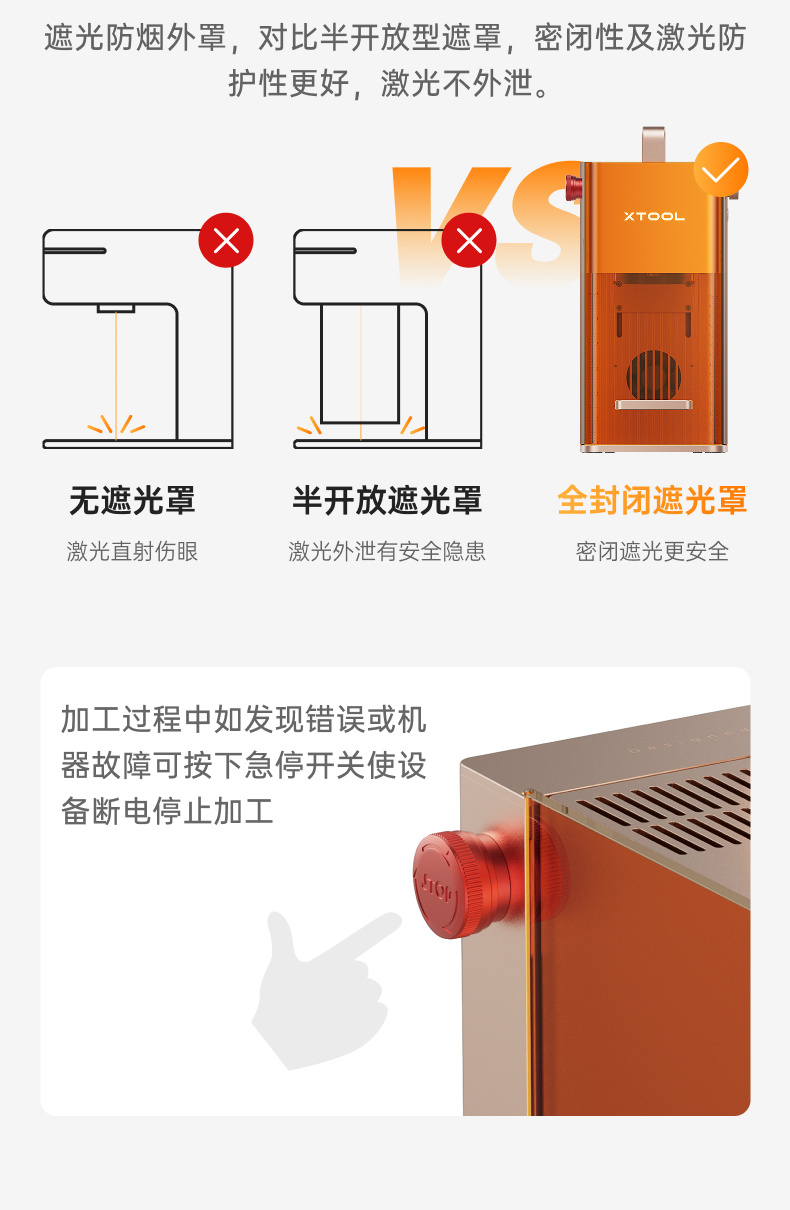 遮光防烟外罩，对比半开放型遮罩，密闭性及激光防护性更好，激光不外泄。

VS

XTOOL

无遮光罩
激光直射伤眼

半开放遮光罩
激光外泄有安全隐患

全封闭遮光罩
密闭遮光更安全

加工过程中如发现错误或机器故障可按下急停开关使设备断电停止加工

STOP