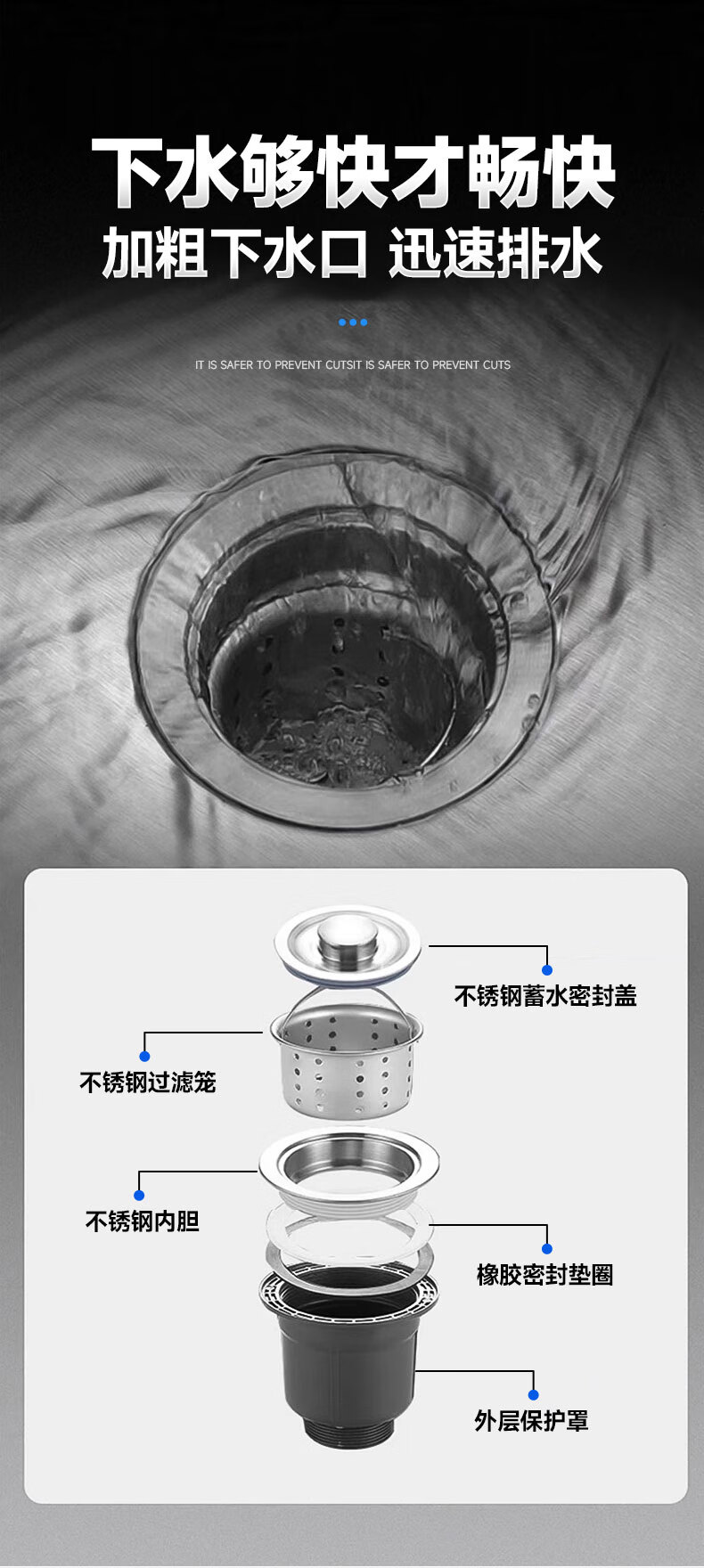 下水够快才畅快
加粗下水口 迅速排水

IT IS SAFER TO PREVENT CUTSIT IS SAFER TO PREVENT CUTS

不锈钢蓄水密封盖

不锈钢过滤笼

不锈钢内胆

橡胶密封垫圈

外层保护罩