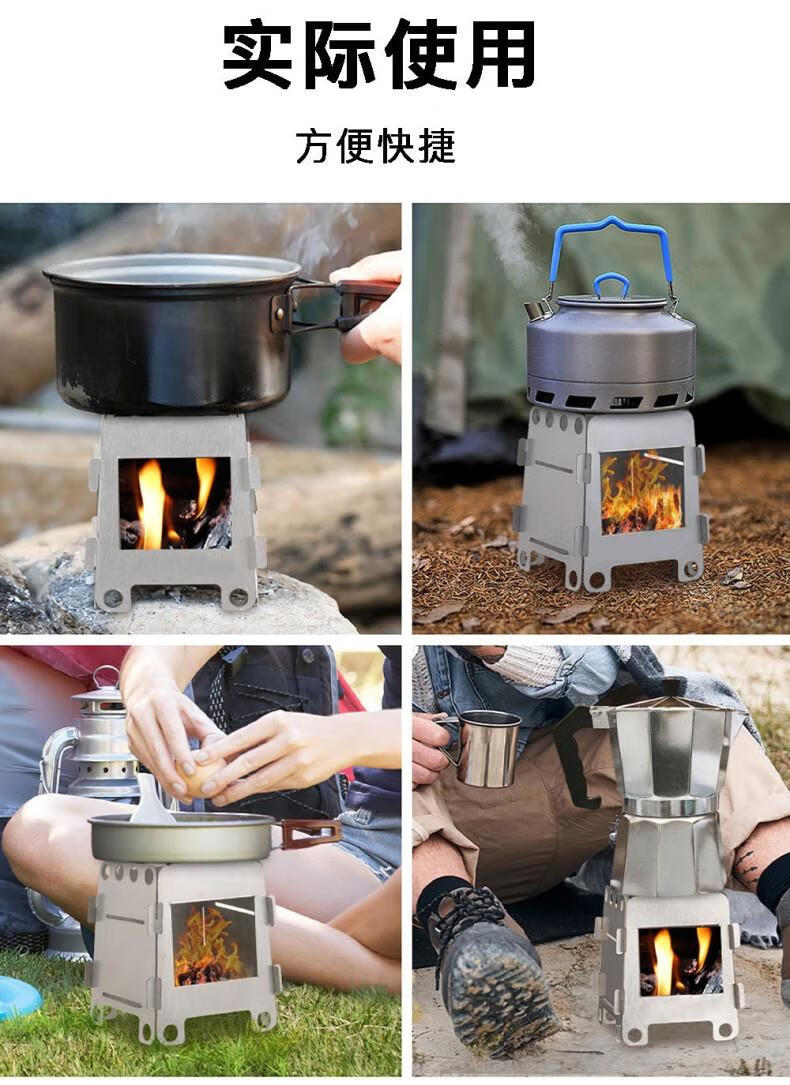 实际使用

方便快捷