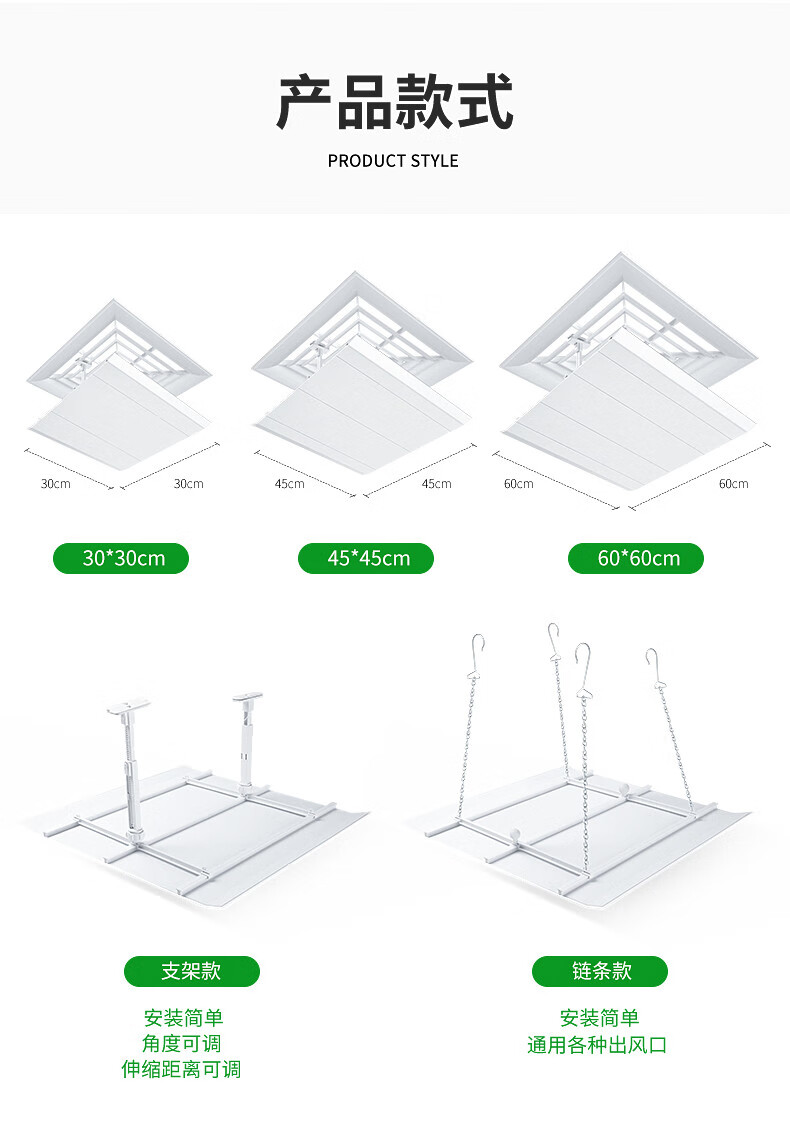 产品款式

PRODUCT STYLE

30cm 30cm

45cm 45cm

60cm 60cm

30*30cm

45*45cm

60*60cm

支架款

安装简单
角度可调
伸缩距离可调

链条款

安装简单
通用各种出风口