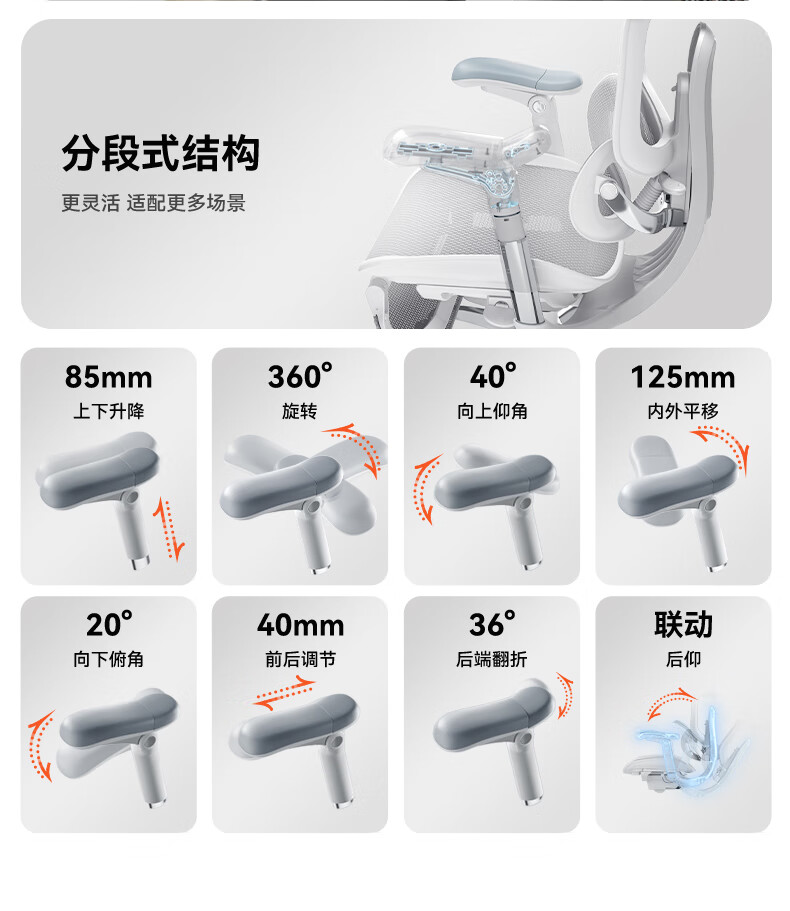 分段式结构

更灵活 适配更多场景

85mm
上下升降

360°
旋转

40°
向上仰角

125mm
内外平移

20°
向下俯角

40mm
前后调节

36°
后端翻折

联动
后仰