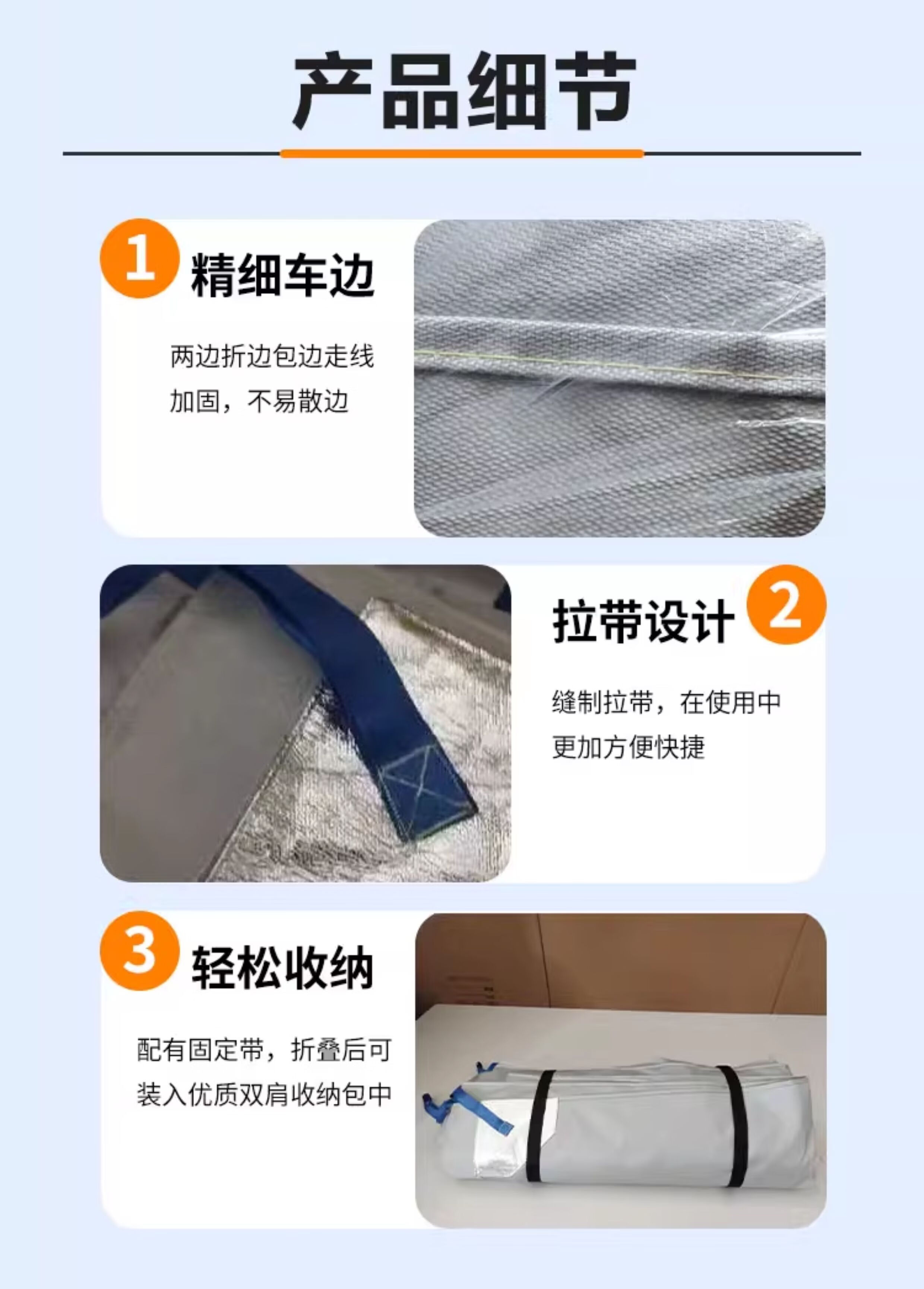 产品细节

1 精细车边

两边折边包边走线加固，不易散边

拉带设计 2

缝制拉带，在使用中更加方便快捷

3 轻松收纳

配有固定带，折叠后可装入优质双肩收纳包中