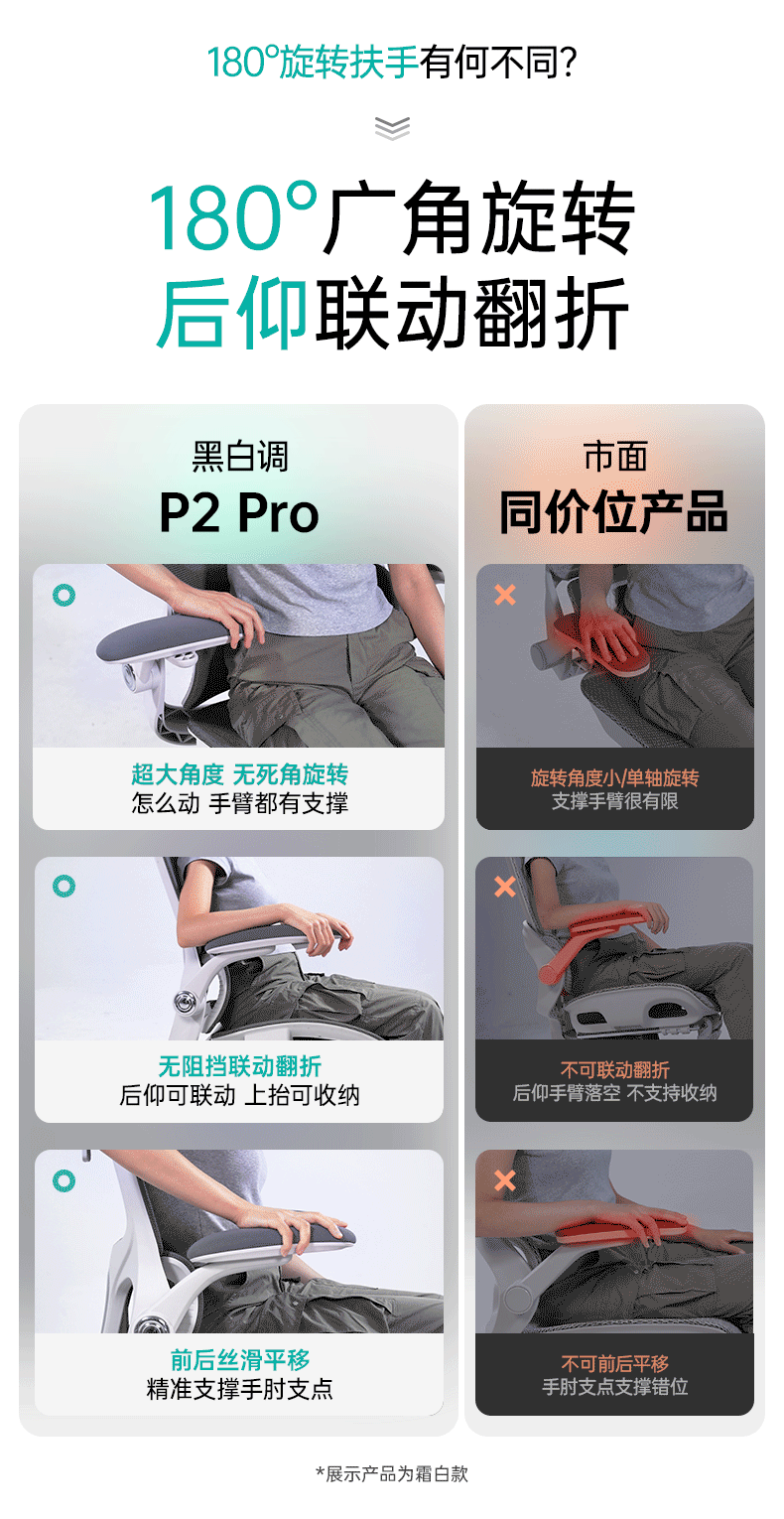 180°旋转扶手有何不同?

180°广角旋转
后仰联动翻折

黑白调
P2 Pro

超大角度 无死角旋转
怎么动 手臂都有支撑

无阻挡联动翻折
后仰可联动 上抬可收纳

前后丝滑平移
精准支撑手肘支点

市面
同价位产品

旋转角度小/单轴旋转
支撑手臂很有限

不可联动翻折
后仰手臂落空 不支持收纳

不可前后平移
手肘支点支撑错位

*展示产品为霜白款