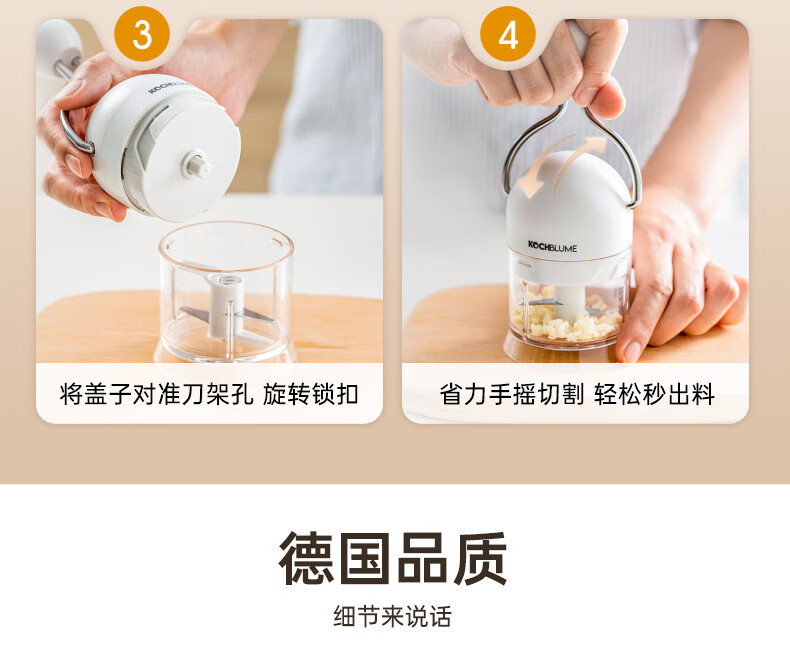 3

KOCHBLUME

将盖子对准刀架孔 旋转锁扣

4

KOCHBLUME

省力手摇切割 轻松秒出料

德国品质

细节来说话