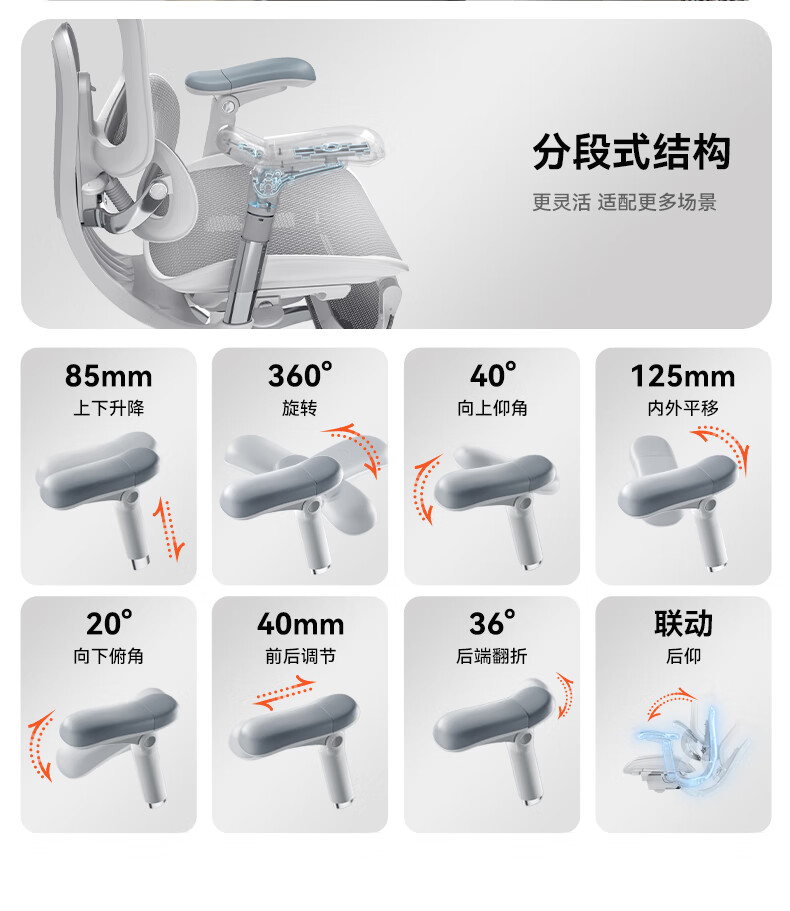 分段式结构

更灵活 适配更多场景

85mm
上下升降

360°
旋转

40°
向上仰角

125mm
内外平移

20°
向下俯角

40mm
前后调节

36°
后端翻折

联动
后仰