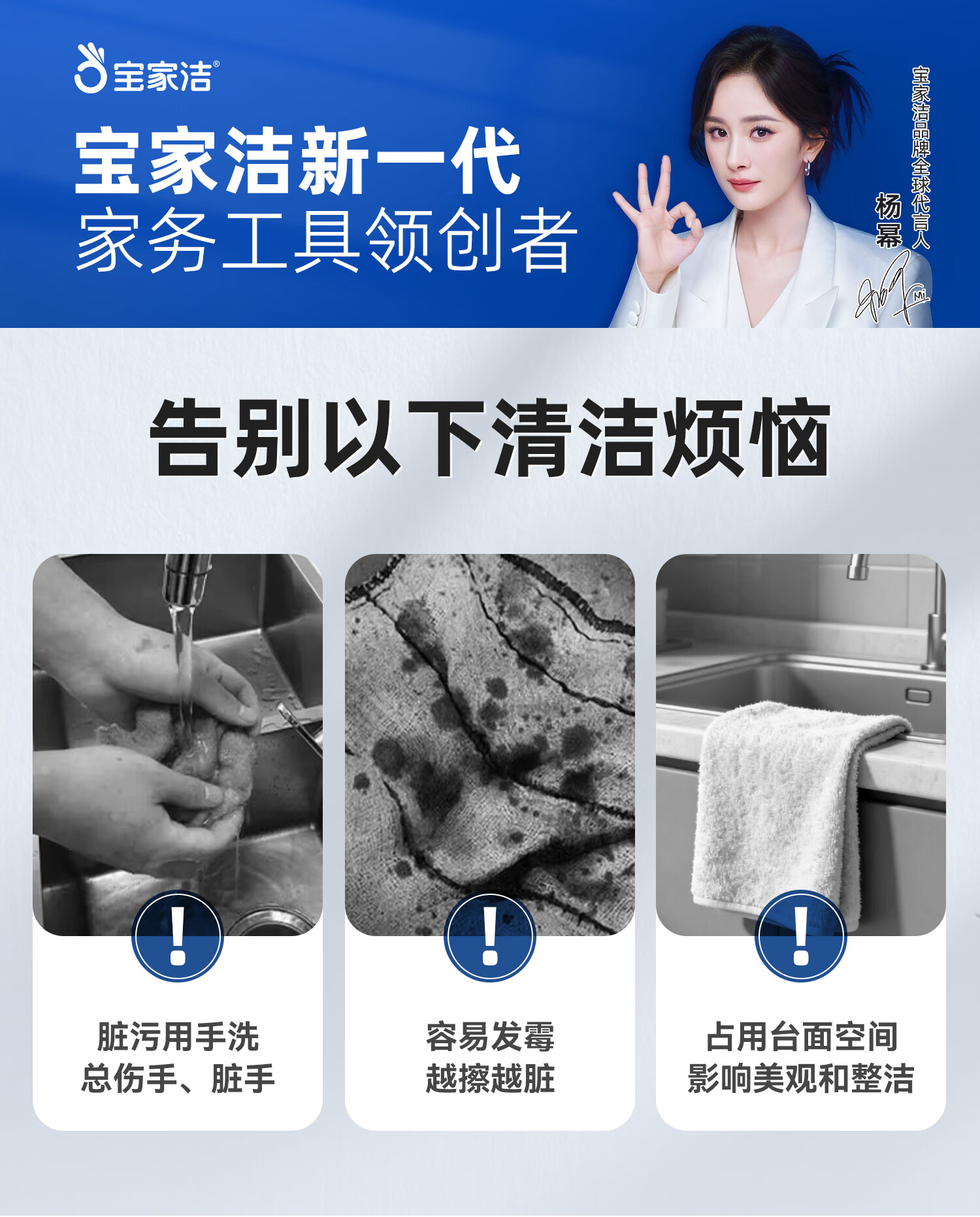 宝家洁®

宝家洁新一代
家务工具领创者

宝家洁品牌全球代言人
杨幂

告别以下清洁烦恼

!
脏污用手洗
总伤手、脏手

!
容易发霉
越擦越脏

!
占用台面空间
影响美观和整洁