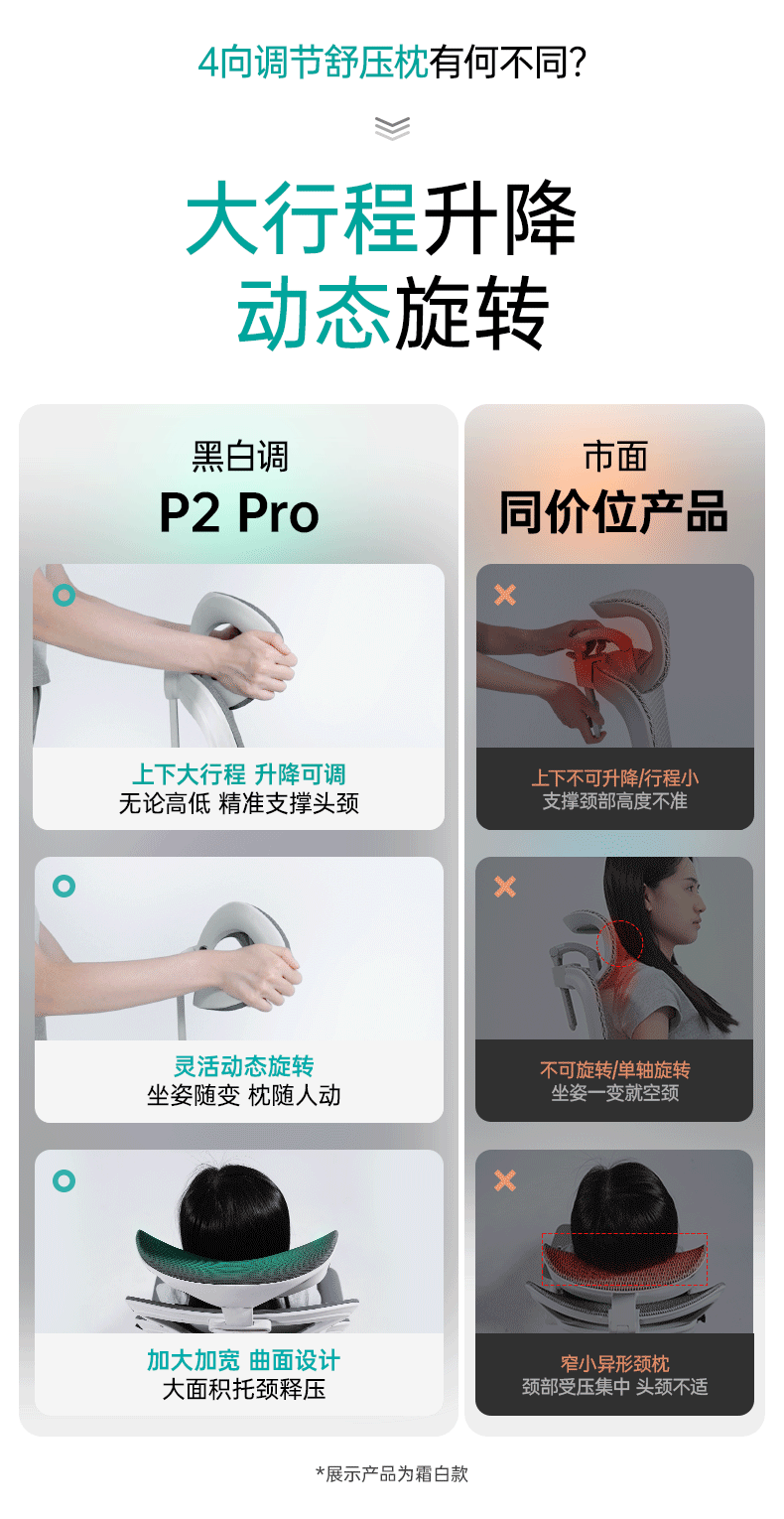 4向调节舒压枕有何不同？

大行程升降
动态旋转

黑白调
P2 Pro

上下大行程 升降可调
无论高低 精准支撑头颈

灵活动态旋转
坐姿随变 枕随人动

加大加宽 曲面设计
大面积托颈释压

市面
同价位产品

上下不可升降/行程小
支撑颈部高度不准

不可旋转/单轴旋转
坐姿一变就空颈

窄小异形颈枕
颈部受压集中 头颈不适

*展示产品为霜白款