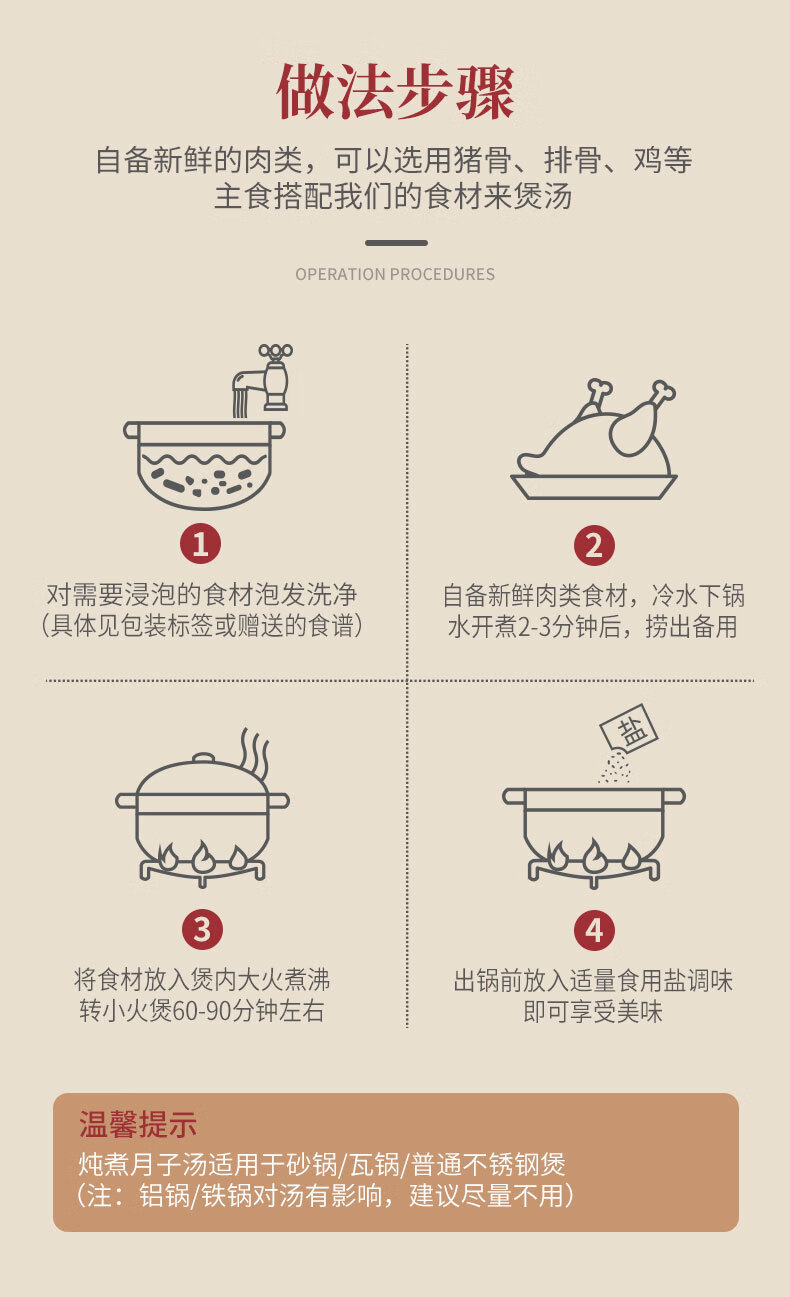 做法步骤

自备新鲜的肉类，可以选用猪骨、排骨、鸡等主食搭配我们的食材来煲汤

OPERATION PROCEDURES

1
对需要浸泡的食材泡发洗净（具体见包装标签或赠送的食谱）

2
自备新鲜肉类食材，冷水下锅水开煮2-3分钟后，捞出备用

3
将食材放入煲内大火煮沸转小火煲60-90分钟左右

盐
4
出锅前放入适量食用盐调味即可享受美味

温馨提示
炖煮月子汤适用于砂锅/瓦锅/普通不锈钢煲（注：铝锅/铁锅对汤有影响，建议尽量不用）